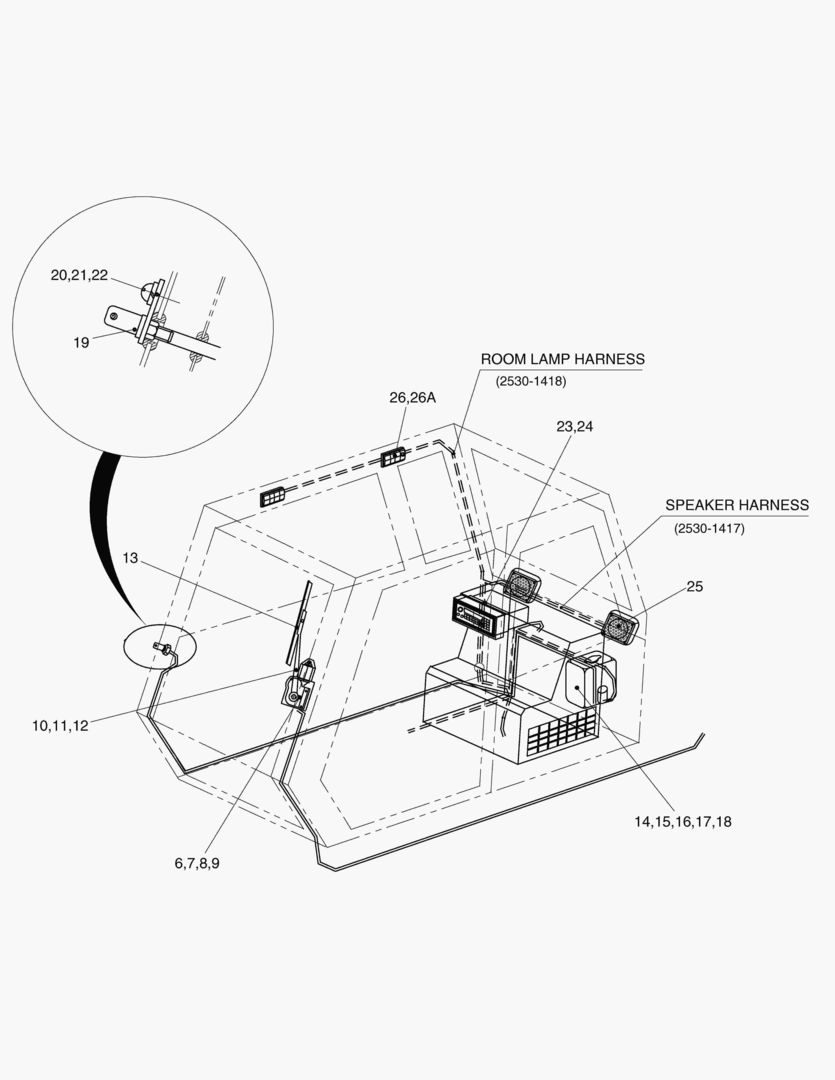 20,21,22

19

ROOM LAMP HARNESS
(2530-1418)

26,26A

23,24

SPEAKER HARNESS
(2530-1417)

13

25

10,11,12

14,15,16,17,18

6,7,8,9