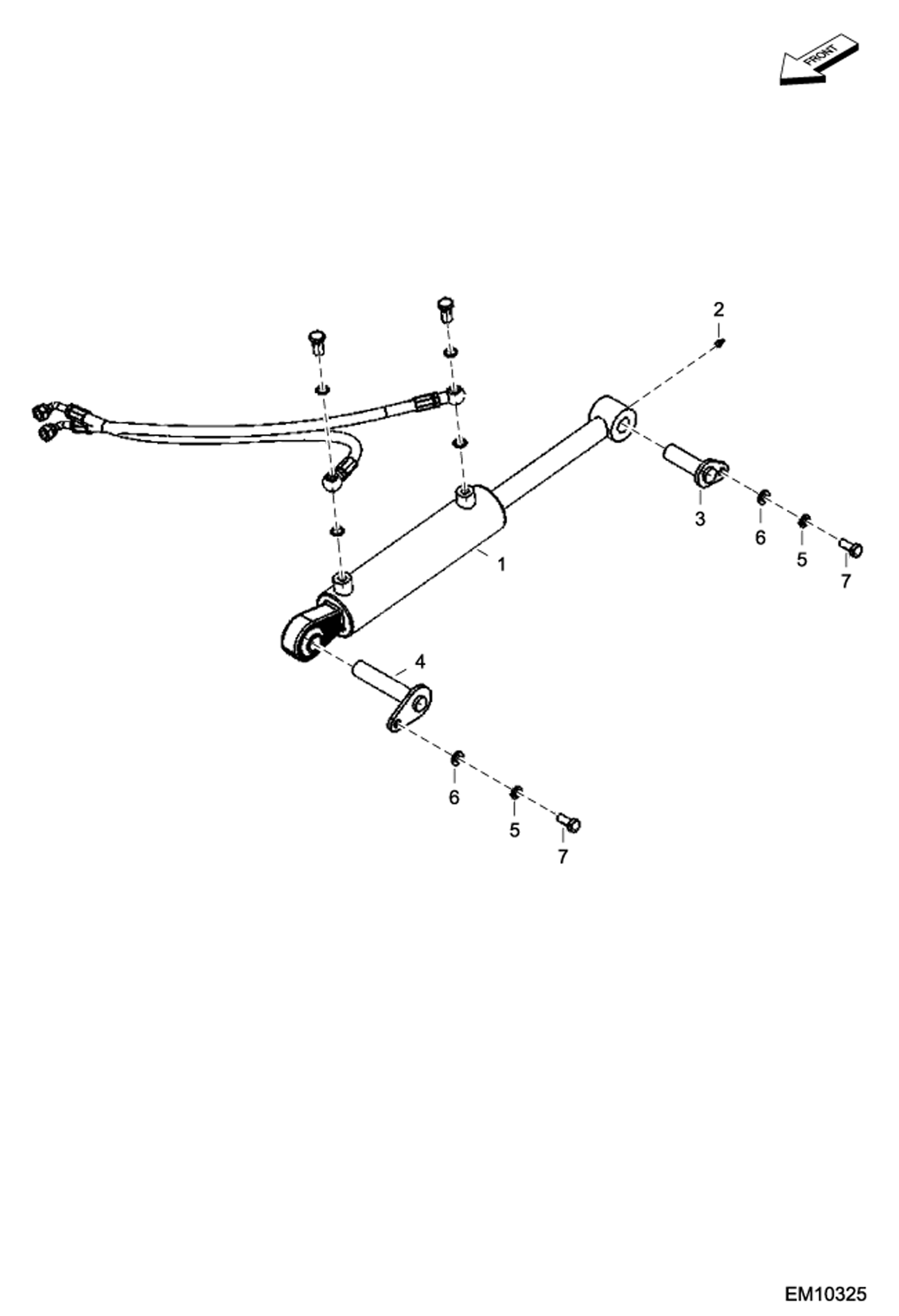 FRONT

2

3

6

5

7

1

4

6

5

7

EM10325