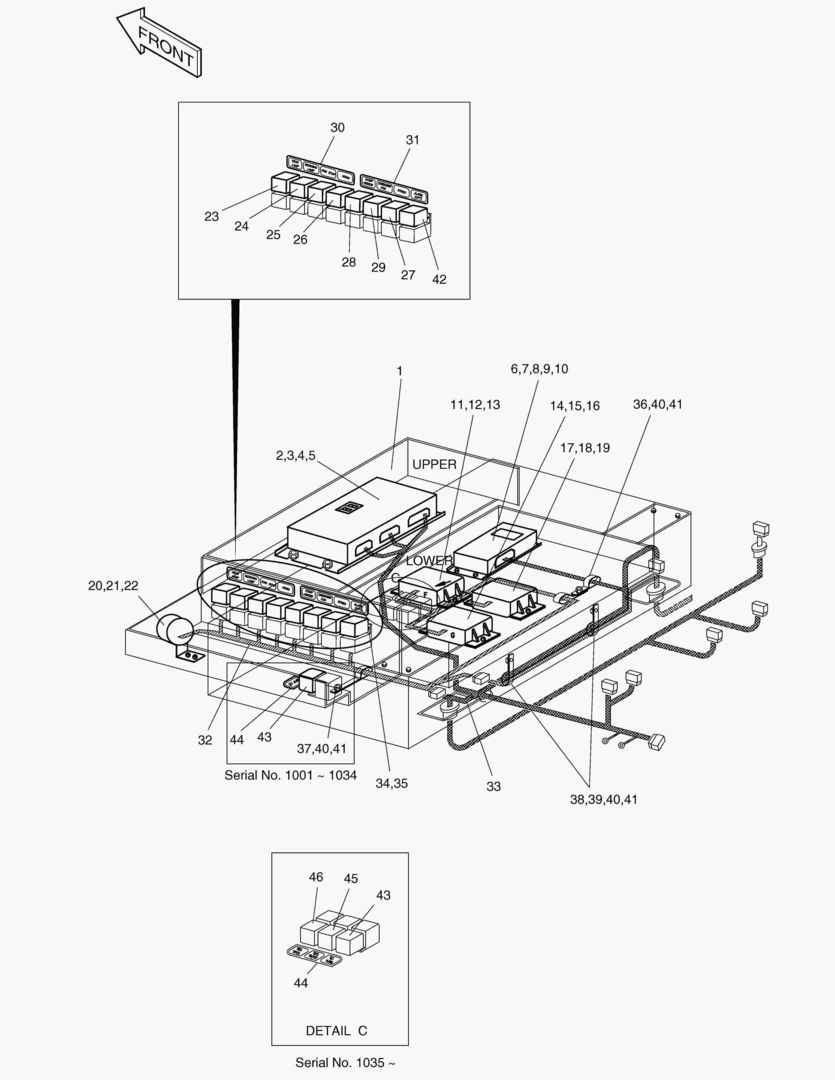 FRONT

30
31
23
24
25
26
28
29
27
42

1
6,7,8,9,10
11,12,13
14,15,16
36,40,41
2,3,4,5
UPPER
17,18,19
LOWER
C
20,21,22
32
44
43
37,40,41
Serial No. 1001 ~ 1034
34,35
33
38,39,40,41

46
45
43
44
DETAIL C
Serial No. 1035 ~