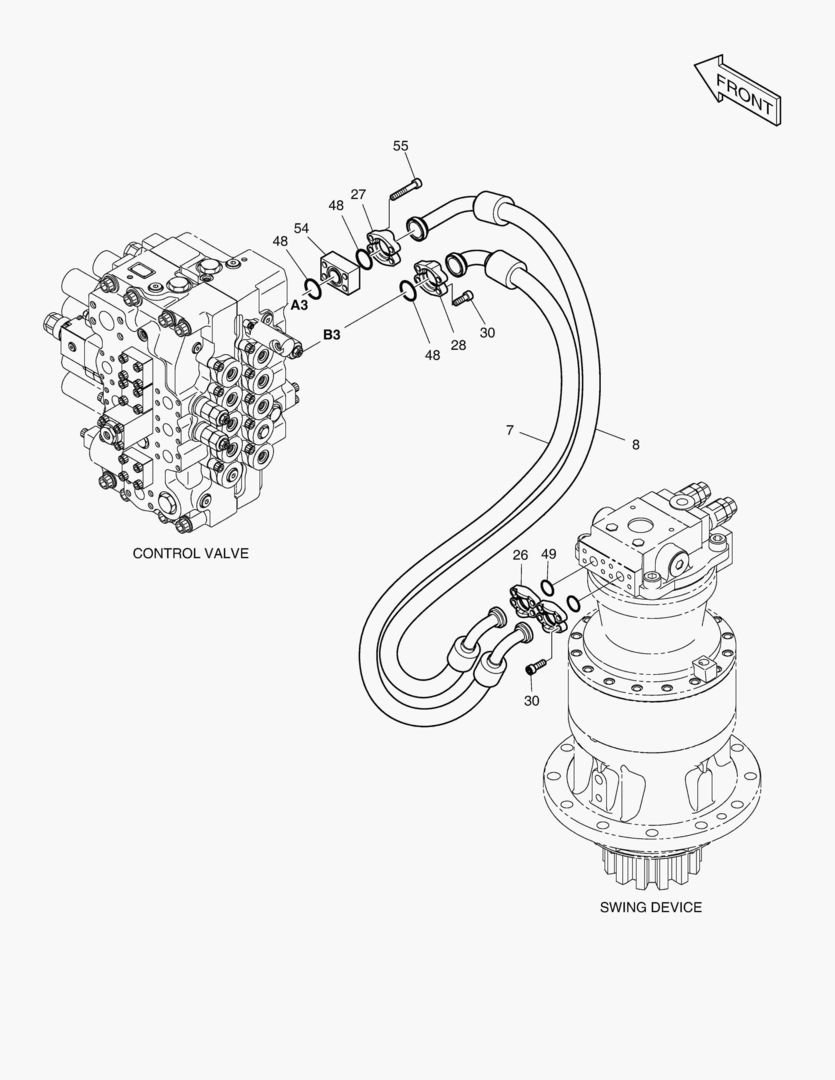 FRONT

55
27
48
54
48
A3
B3
48
28
30
7
8
CONTROL VALVE
26
49
30
SWING DEVICE