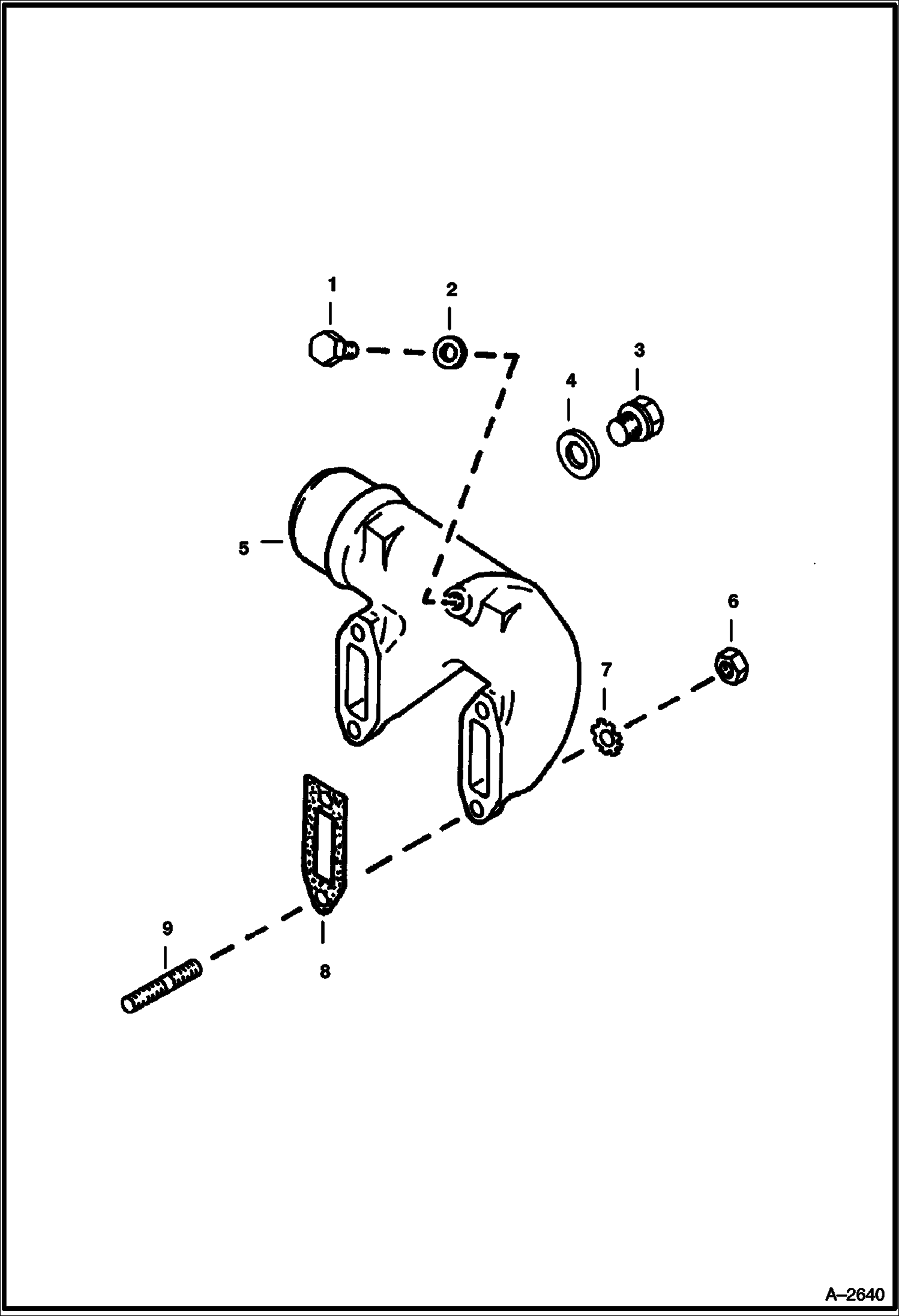 1
2
3
4
5
6
7
8
9
A–2640