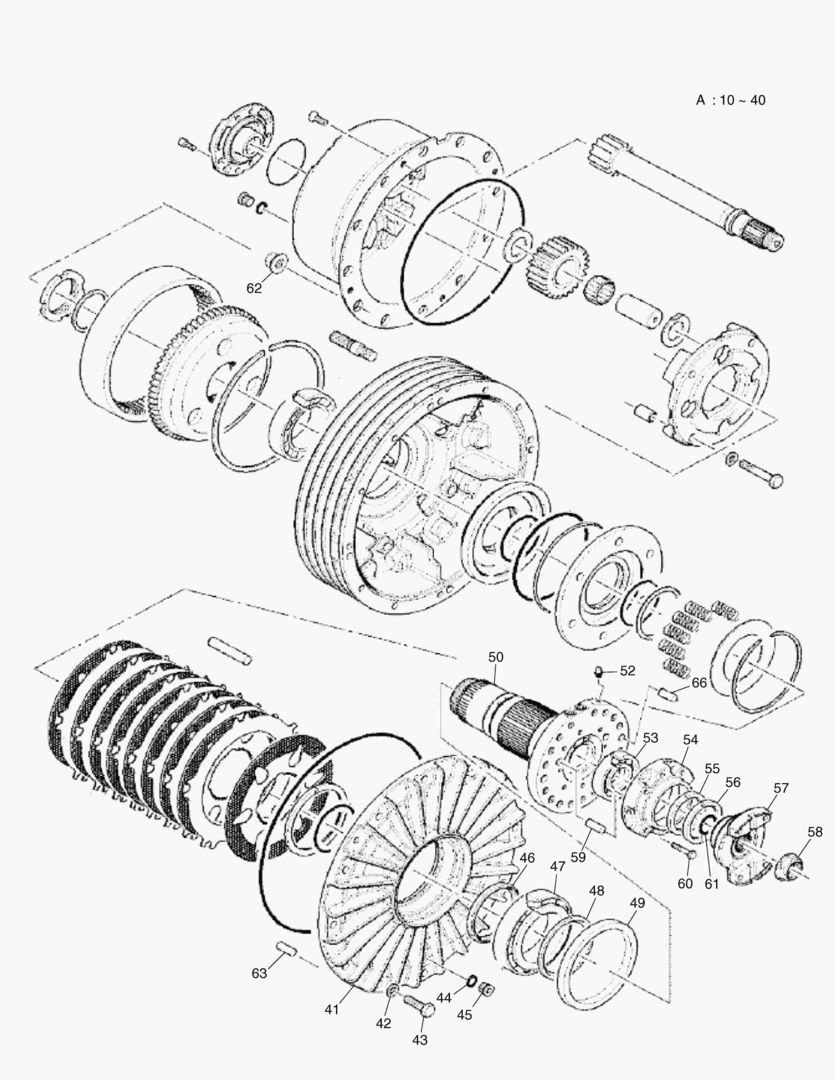 A : 10 ~ 40

62

50
52
66
53
54
55
56
57
58
59
60
61
46
47
48
49
63
41
42
43
44
45