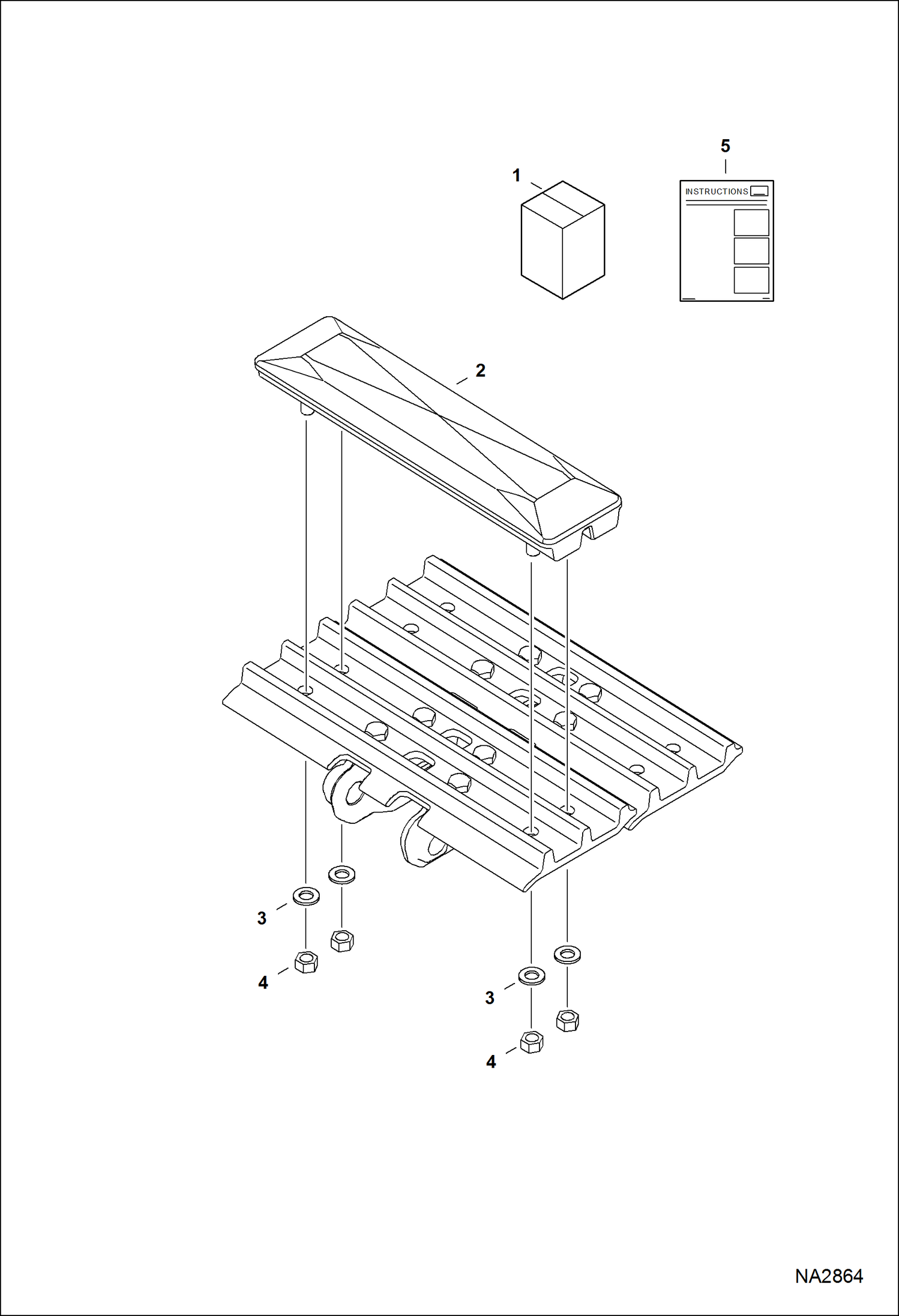 5

1

INSTRUCTIONS

2

3

4

3

4

NA2864