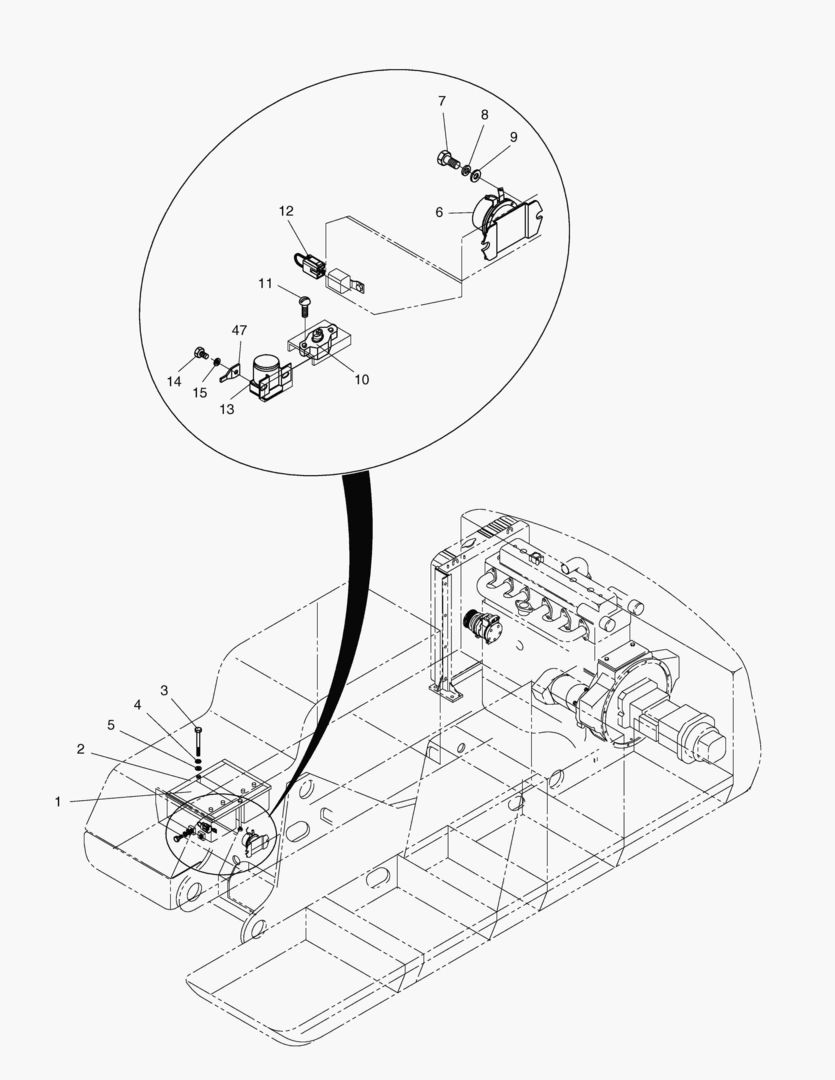 7
8
9
6
12
11
47
10
14
15
13
3
4
5
2
1