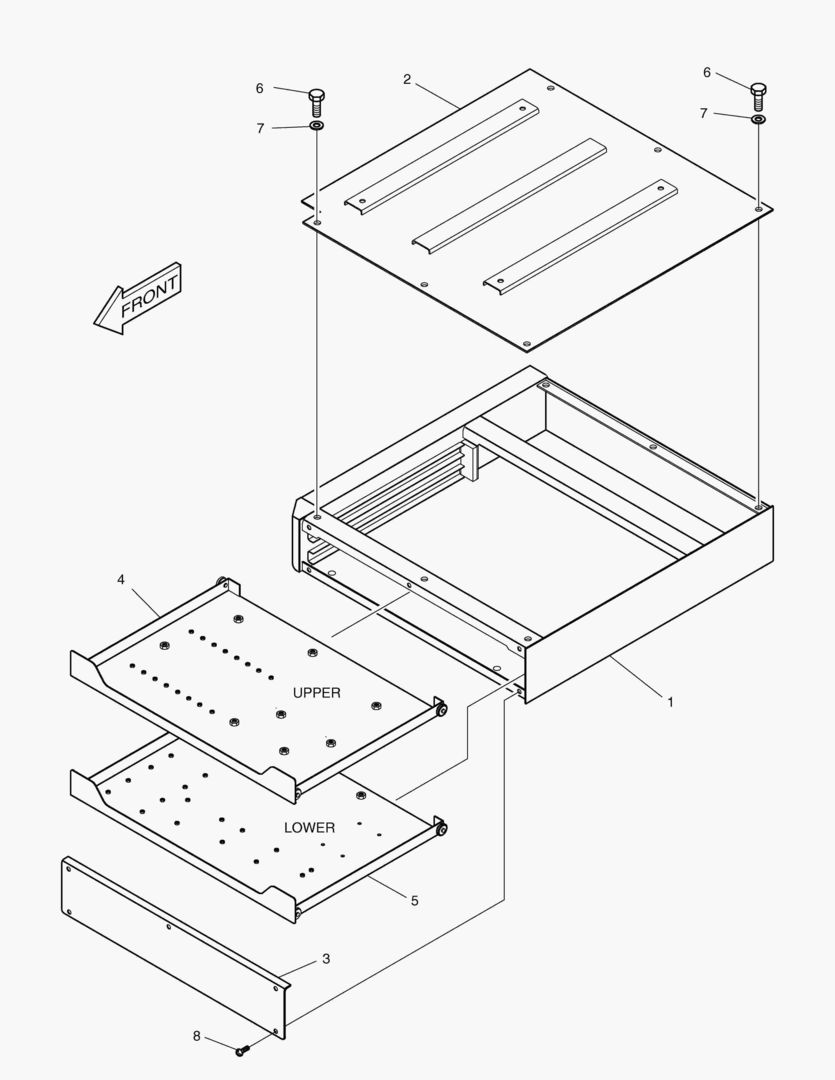 6
7
2
6
7
FRONT
4
UPPER
1
LOWER
5
3
8