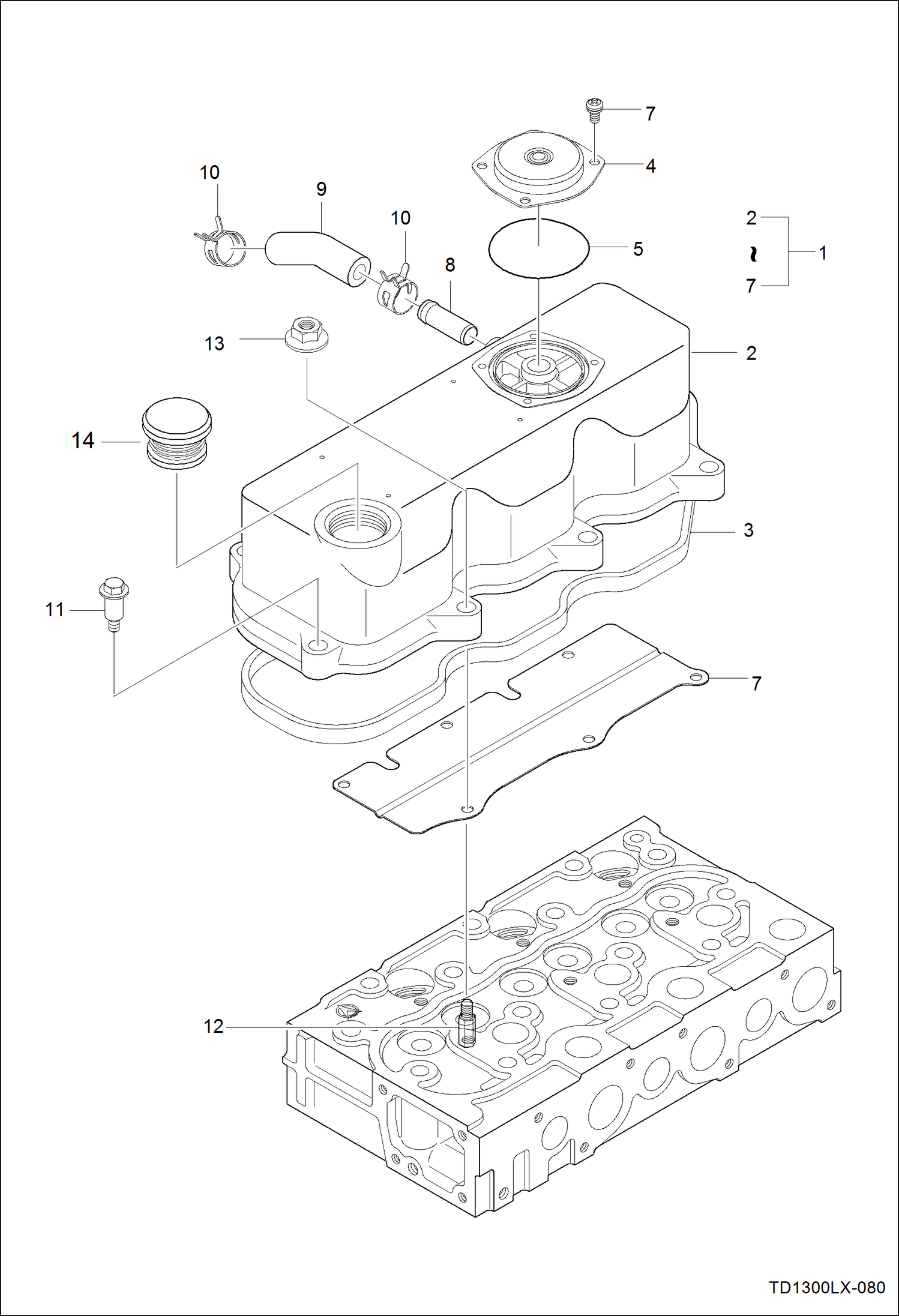 7
4
10
9
10
2
~
7
1
5
8
13
2
14
3
11
7
12
TD1300LX-080