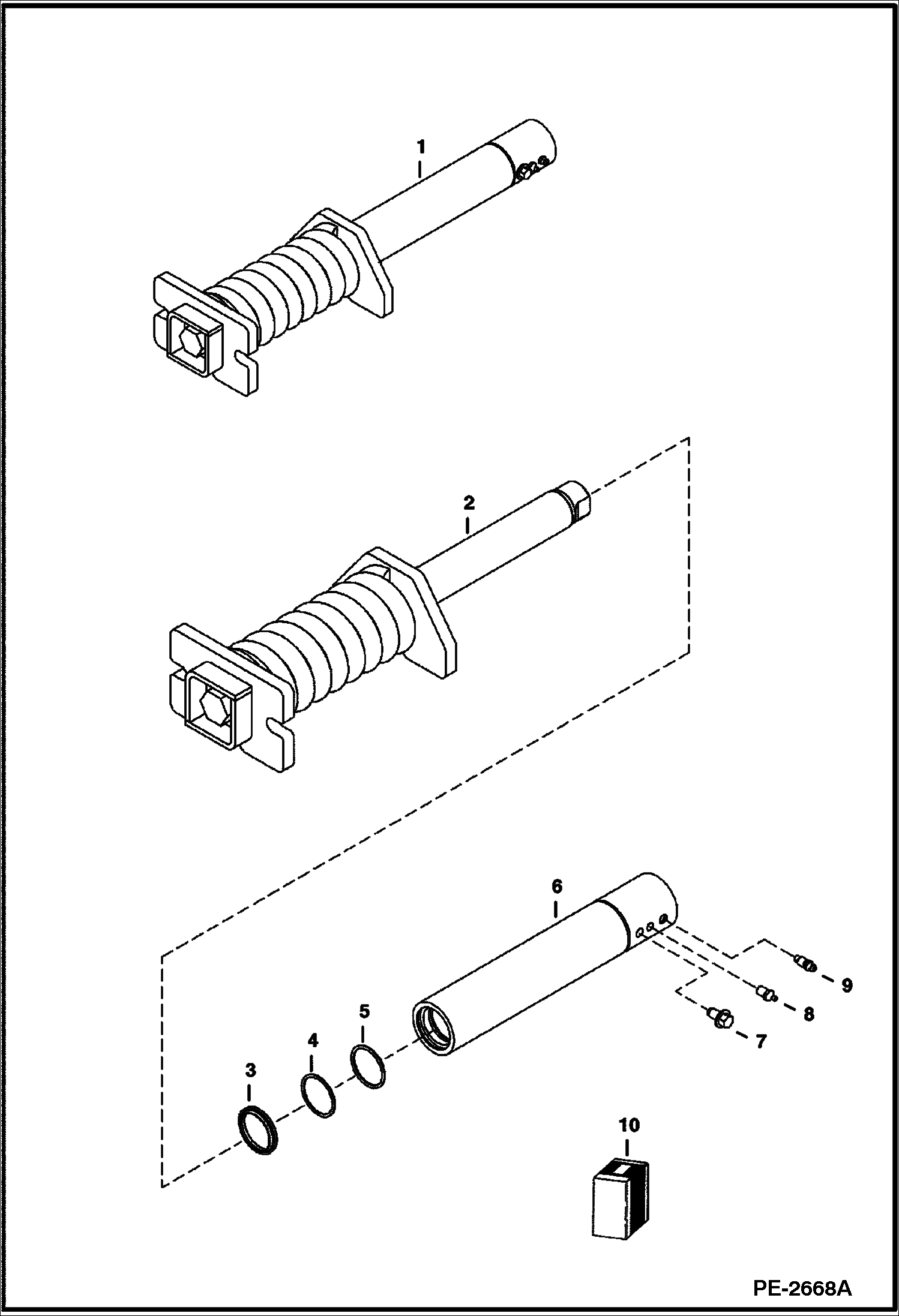 1

2

6

9

8

7

5

4

3

10

PE-2668A