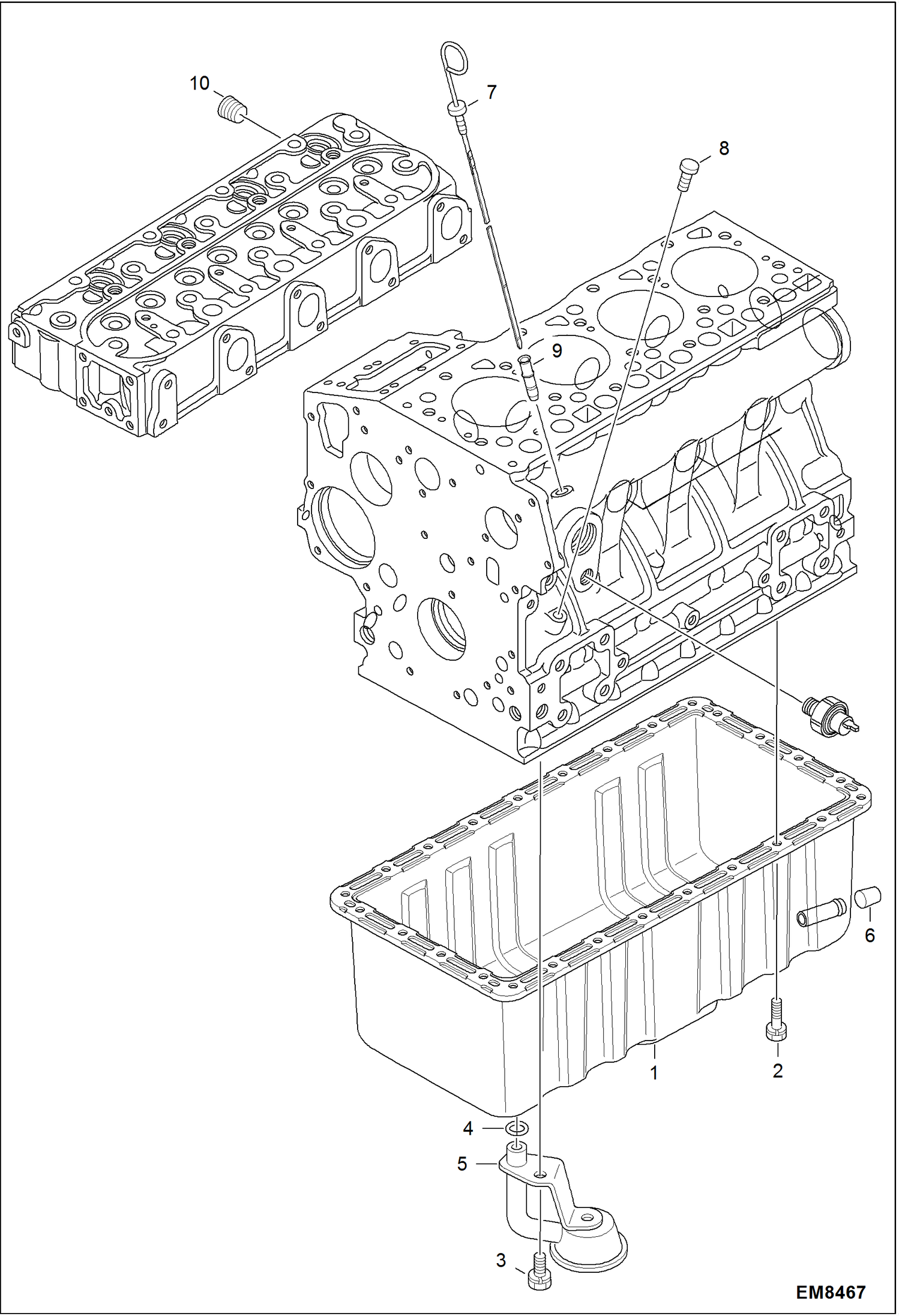 10
7
8
9
6
1
2
4
5
3
EM8467