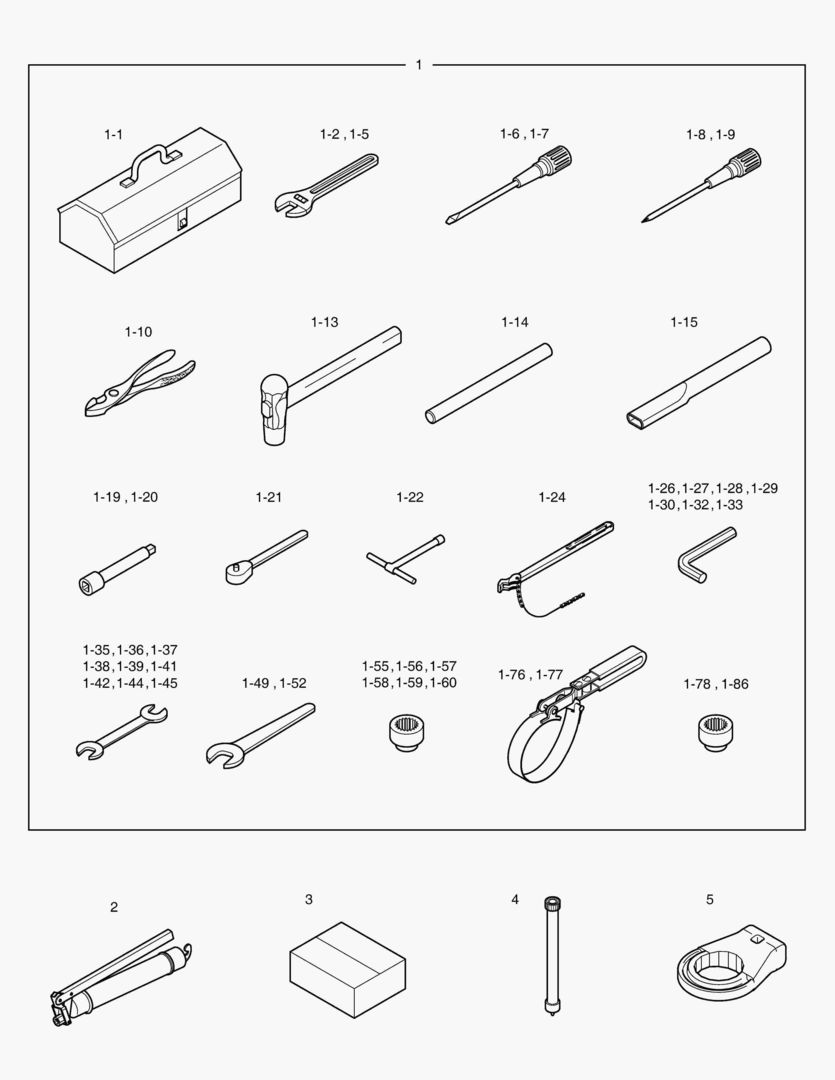 1

1-1

1-2 , 1-5

1-6 , 1-7

1-8 , 1-9

1-10

1-13

1-14

1-15

1-19 , 1-20

1-21

1-22

1-24

1-26 , 1-27 , 1-28 , 1-29
1-30 , 1-32 , 1-33

1-35 , 1-36 , 1-37
1-38 , 1-39 , 1-41
1-42 , 1-44 , 1-45

1-49 , 1-52

1-55 , 1-56 , 1-57
1-58 , 1-59 , 1-60

1-76 , 1-77

1-78 , 1-86

2

3

4

5