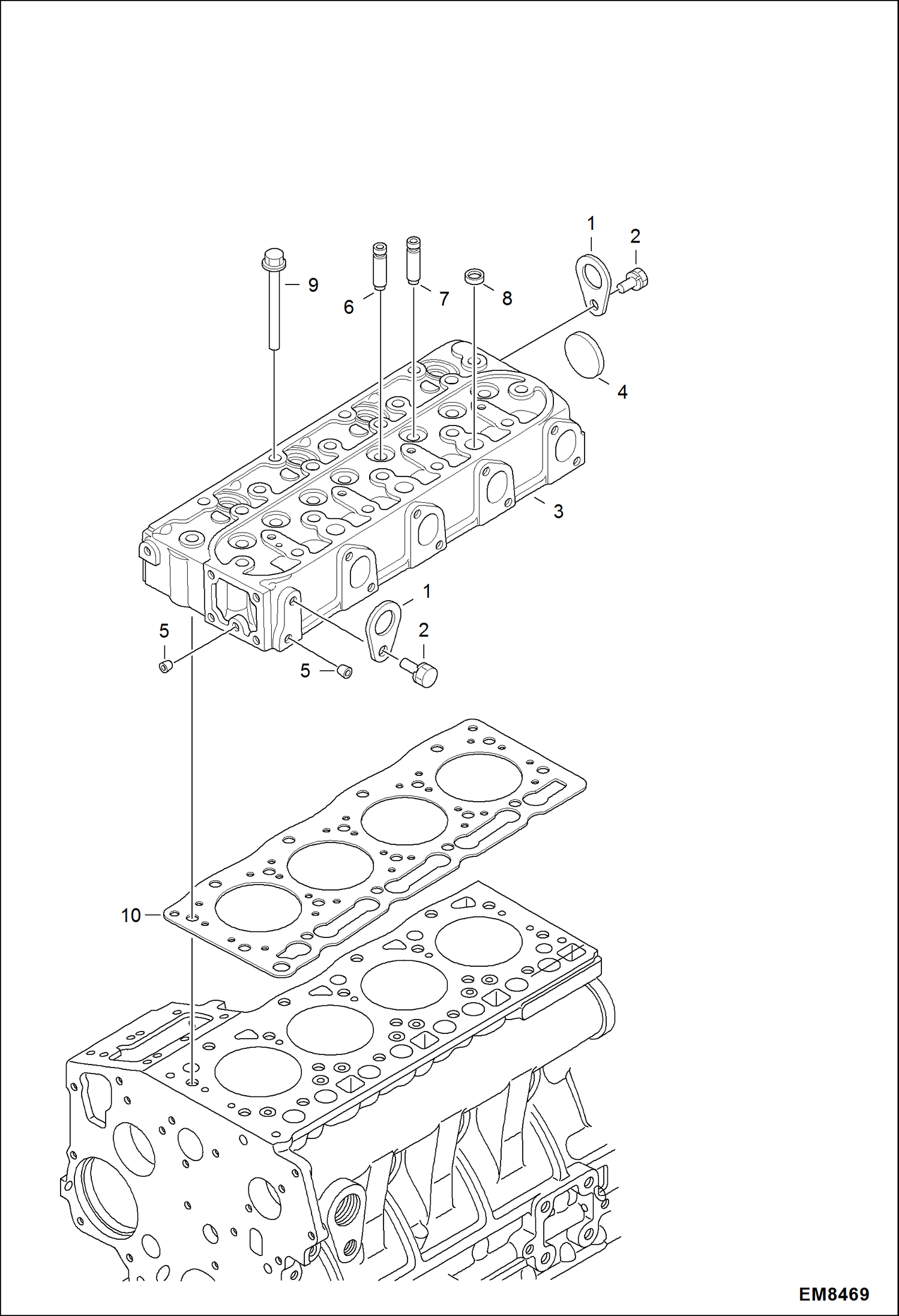 1
2
9
6
7
8
4
3
1
5
2
5
10
EM8469