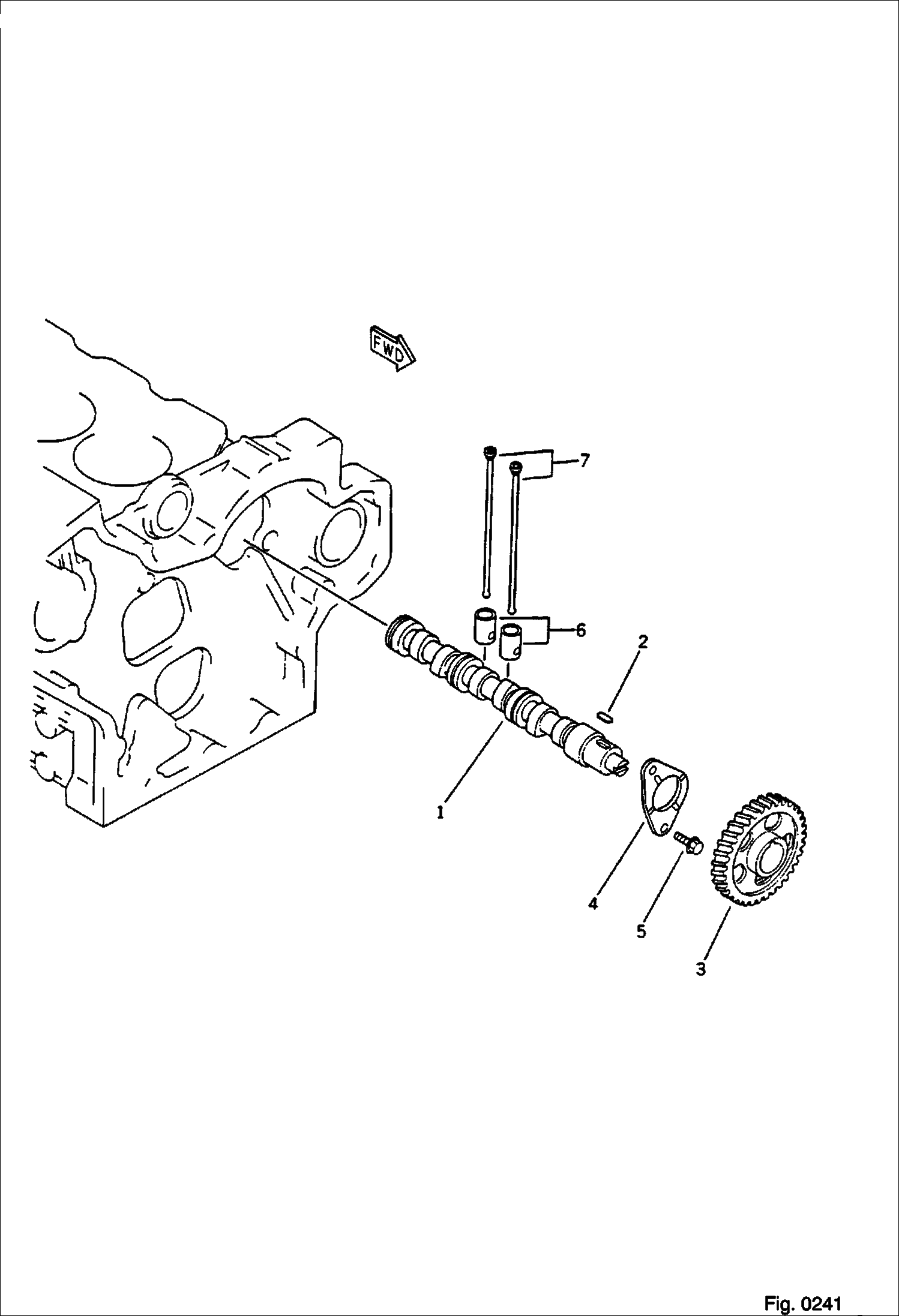 FWD

7

6

2

1

4

5

3

Fig. 0241