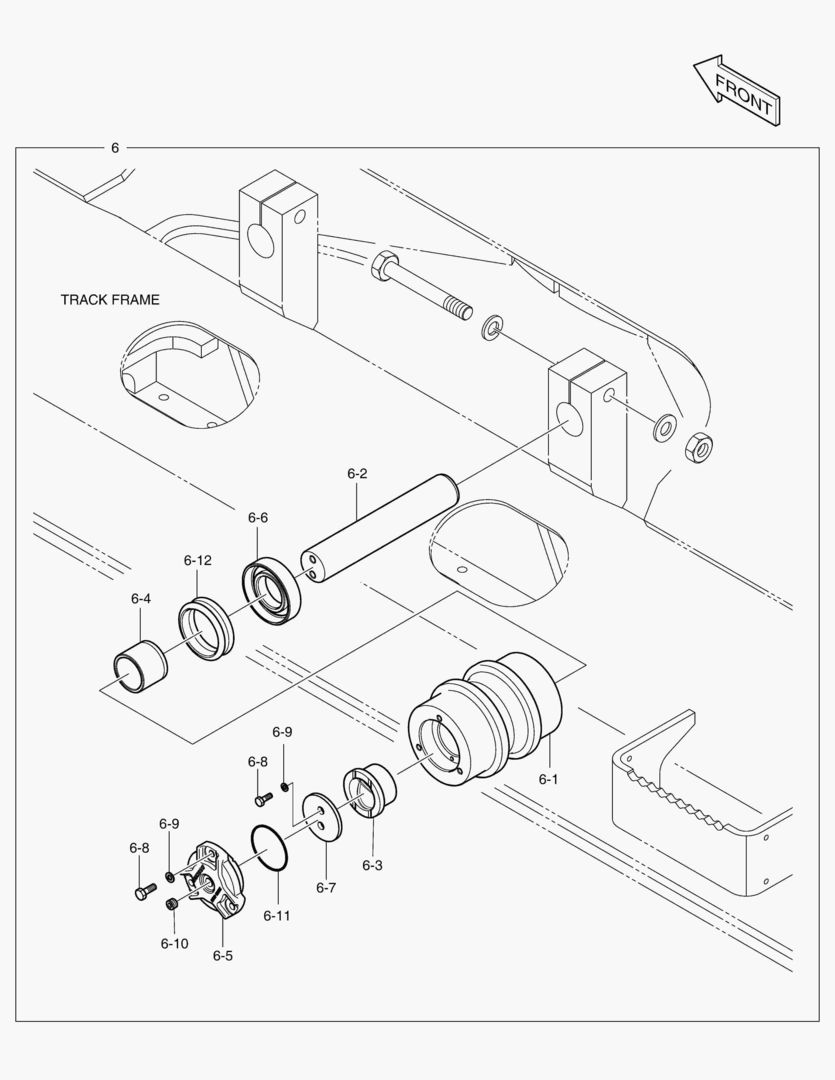 FRONT

6

TRACK FRAME

6-2

6-6

6-12

6-4

6-9

6-8

6-1

6-9

6-8

6-3

6-7

6-11

6-10

6-5