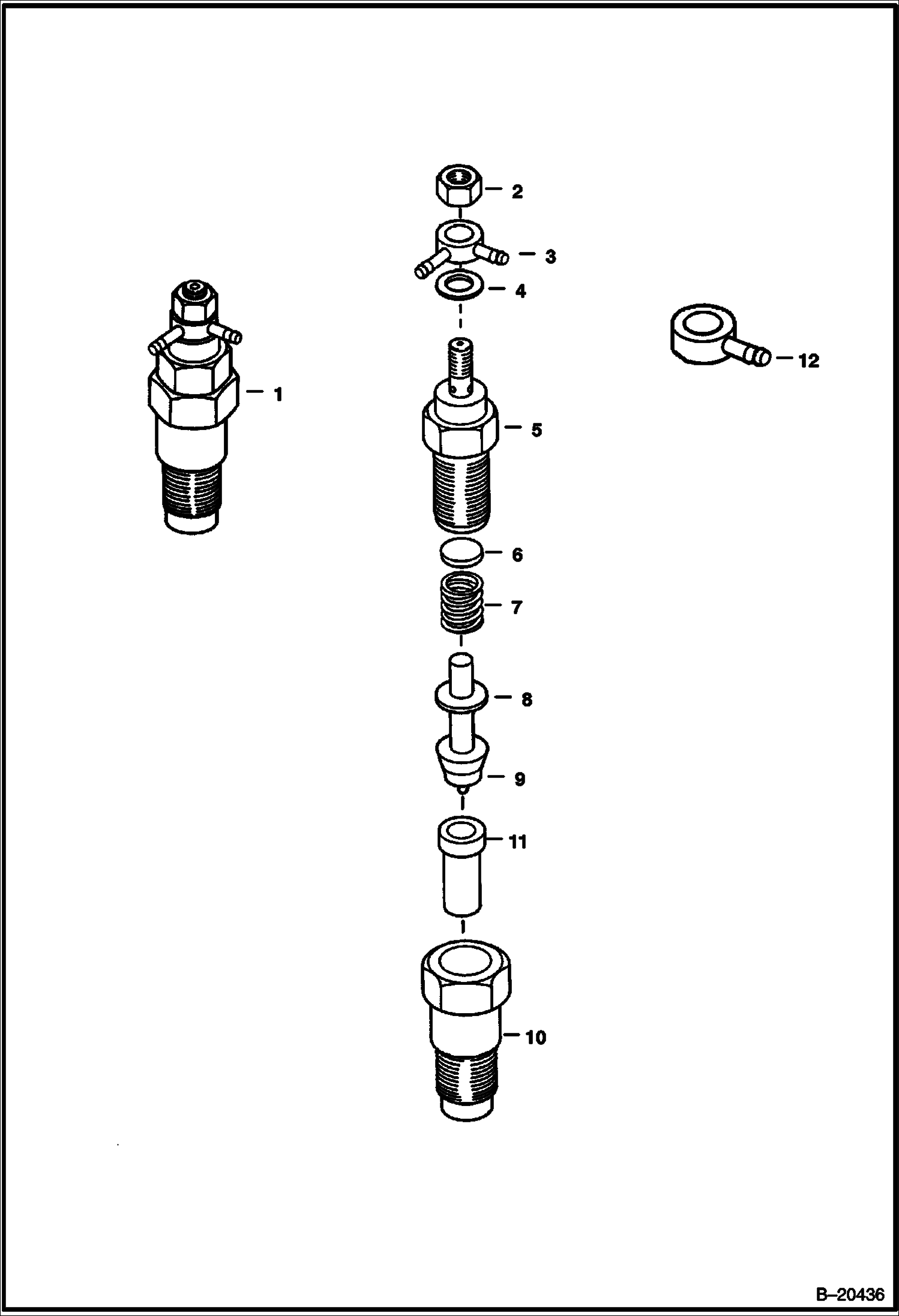 2
3
4
12
1
5
6
7
8
9
11
10
B–20436