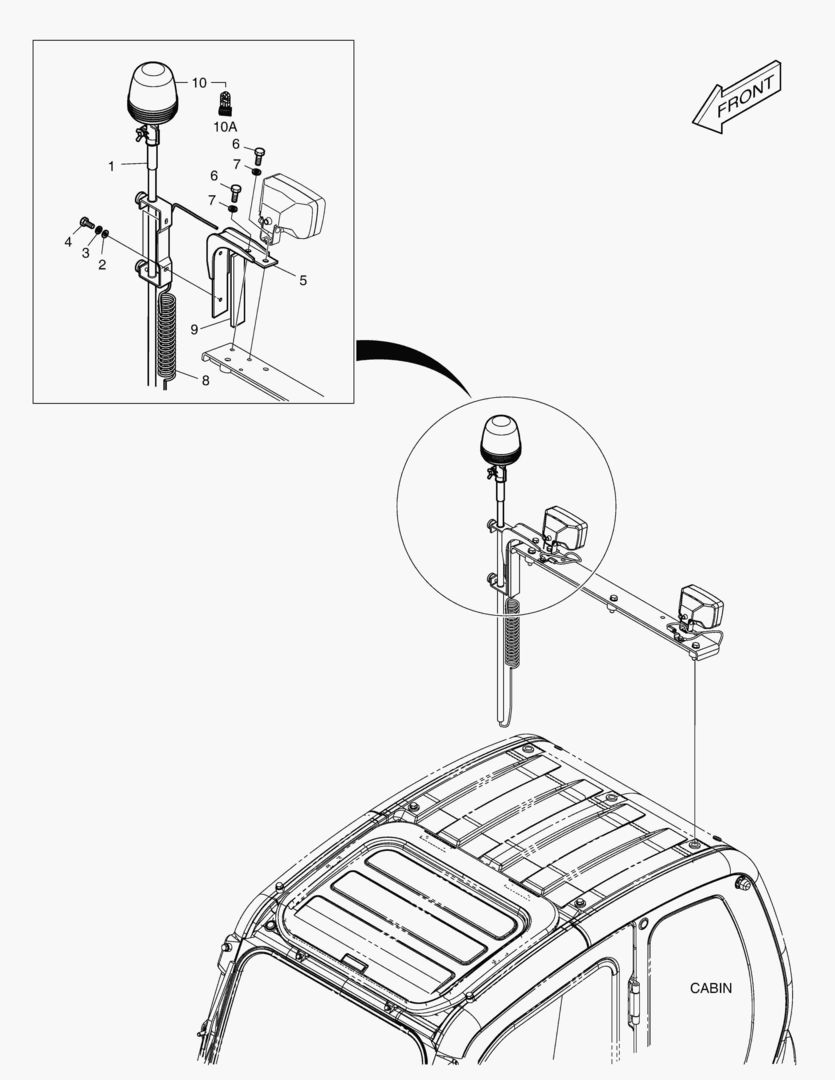 10
10A
6
7
6
7
1
4
3
2
5
9
8
FRONT
CABIN