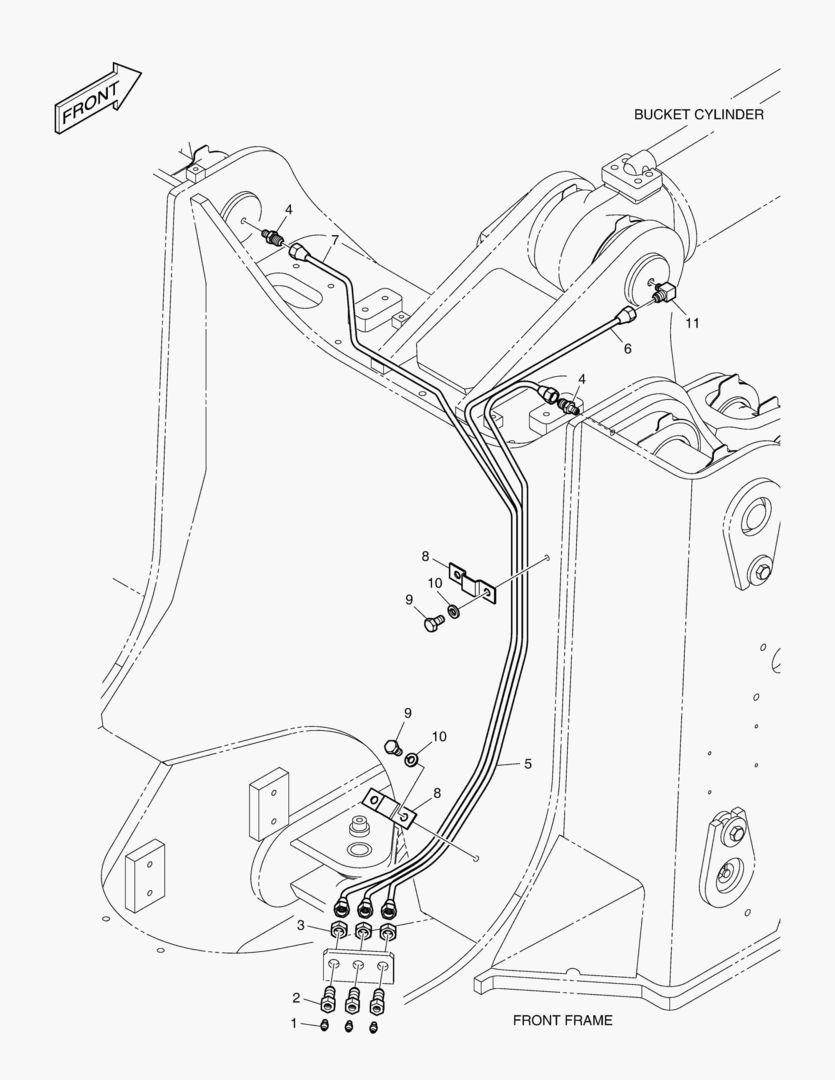 FRONT

BUCKET CYLINDER

4
7
11
6
4
8
10
9
9
10
5
8
3
2
1

FRONT FRAME