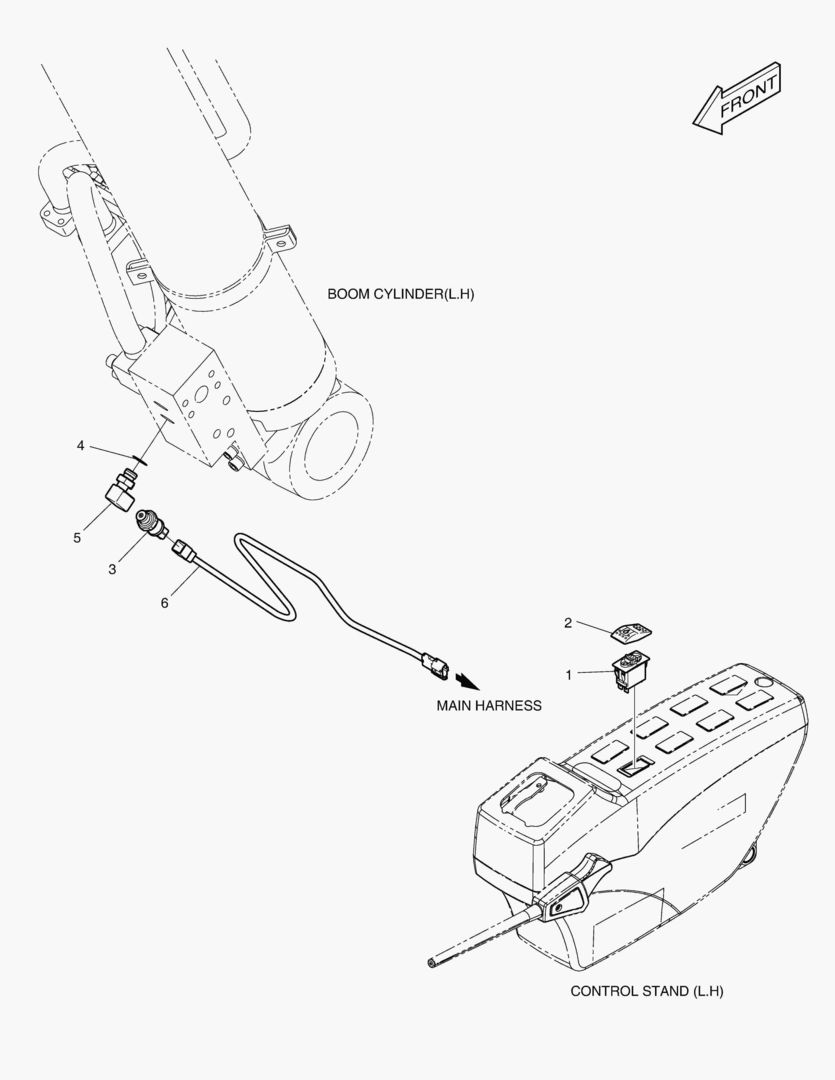 FRONT

BOOM CYLINDER(L.H)

4

5

3

6

2

1

MAIN HARNESS

CONTROL STAND (L.H)