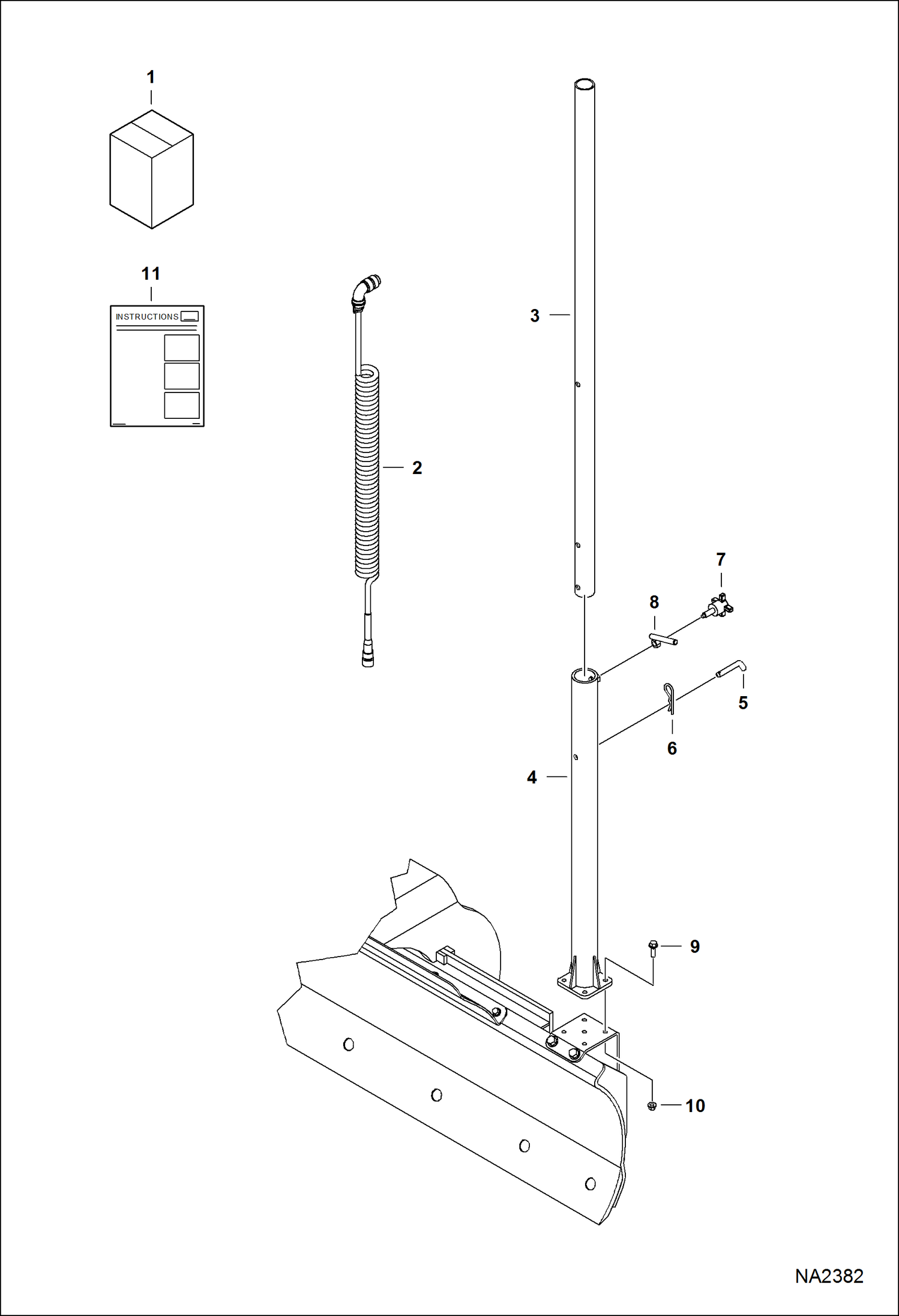 1

11

INSTRUCTIONS

2

3

7

8

5

6

4

9

10

NA2382