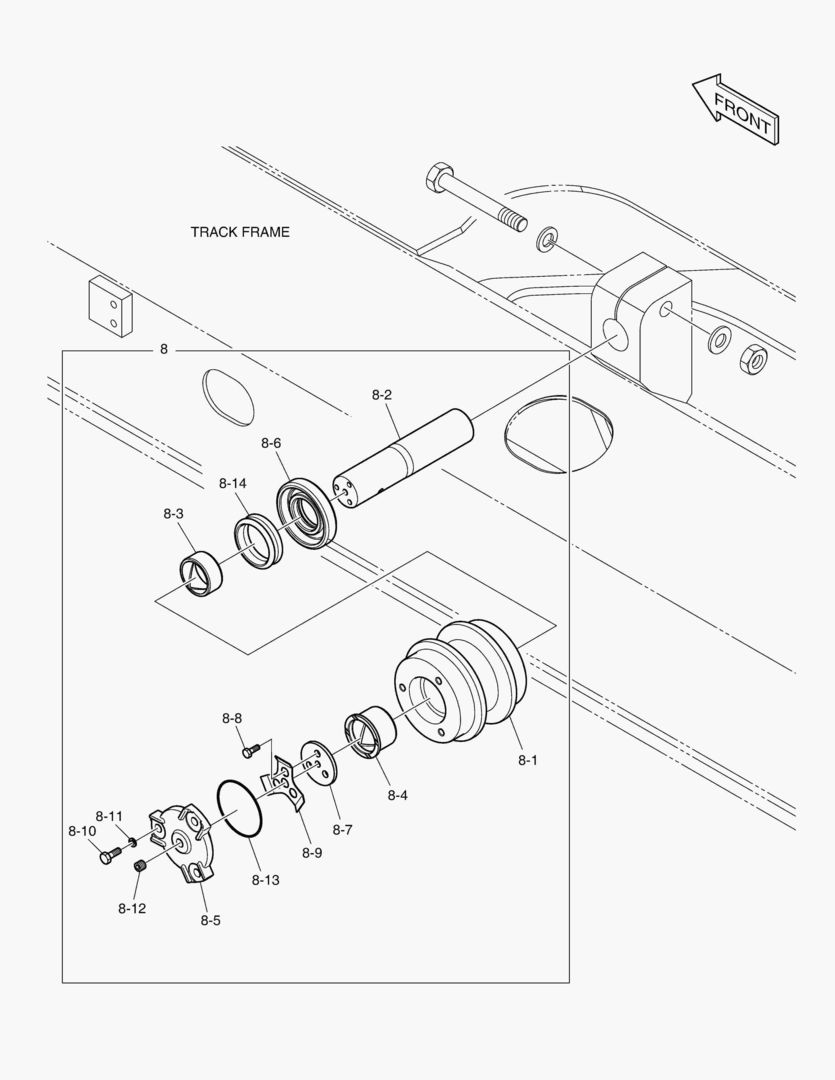 FRONT

TRACK FRAME

8

8-2

8-6

8-14

8-3

8-8

8-1

8-4

8-7

8-9

8-11

8-10

8-13

8-12

8-5