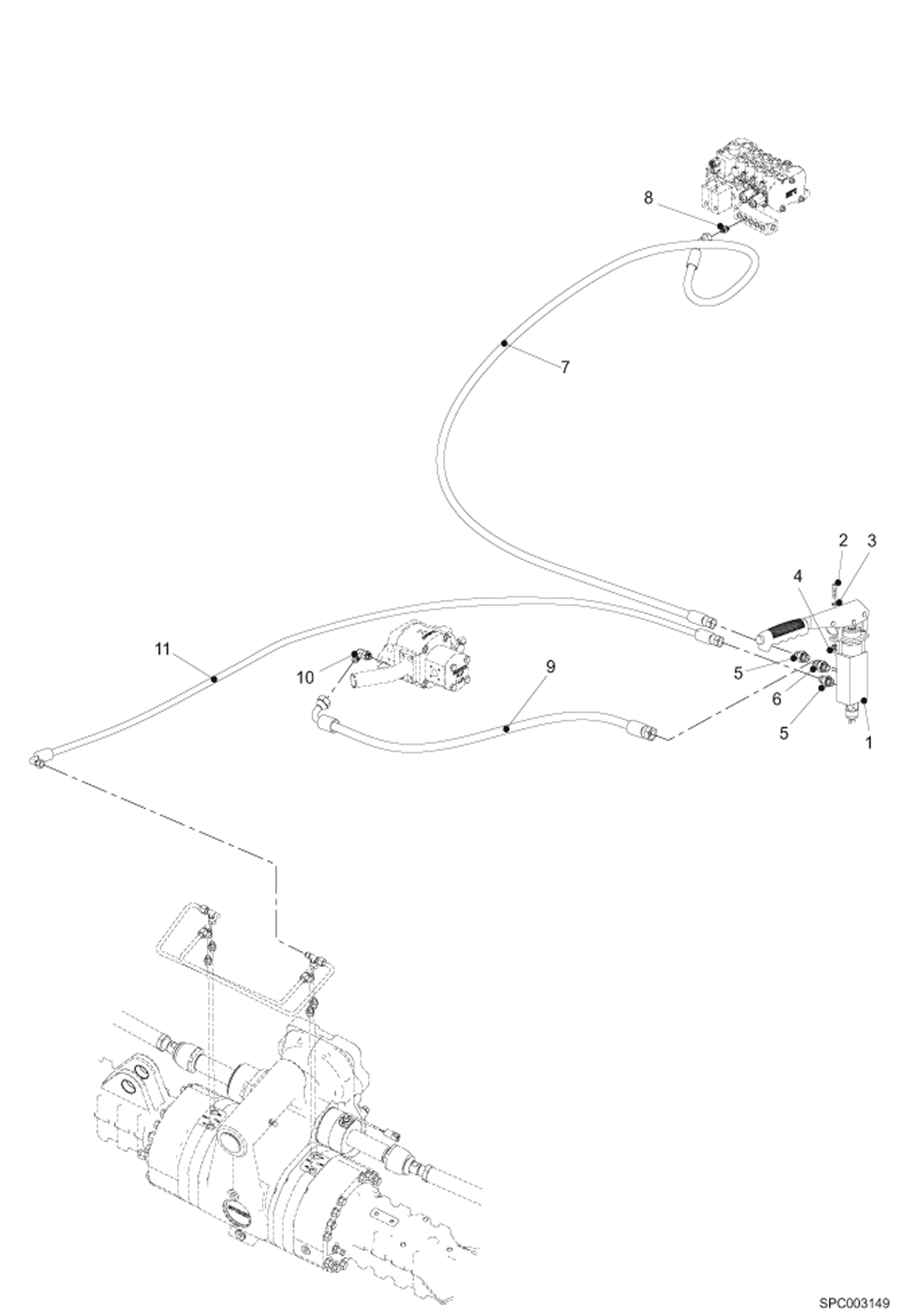 8
7
2
3
4
11
10
9
5
6
5
1
SPC003149