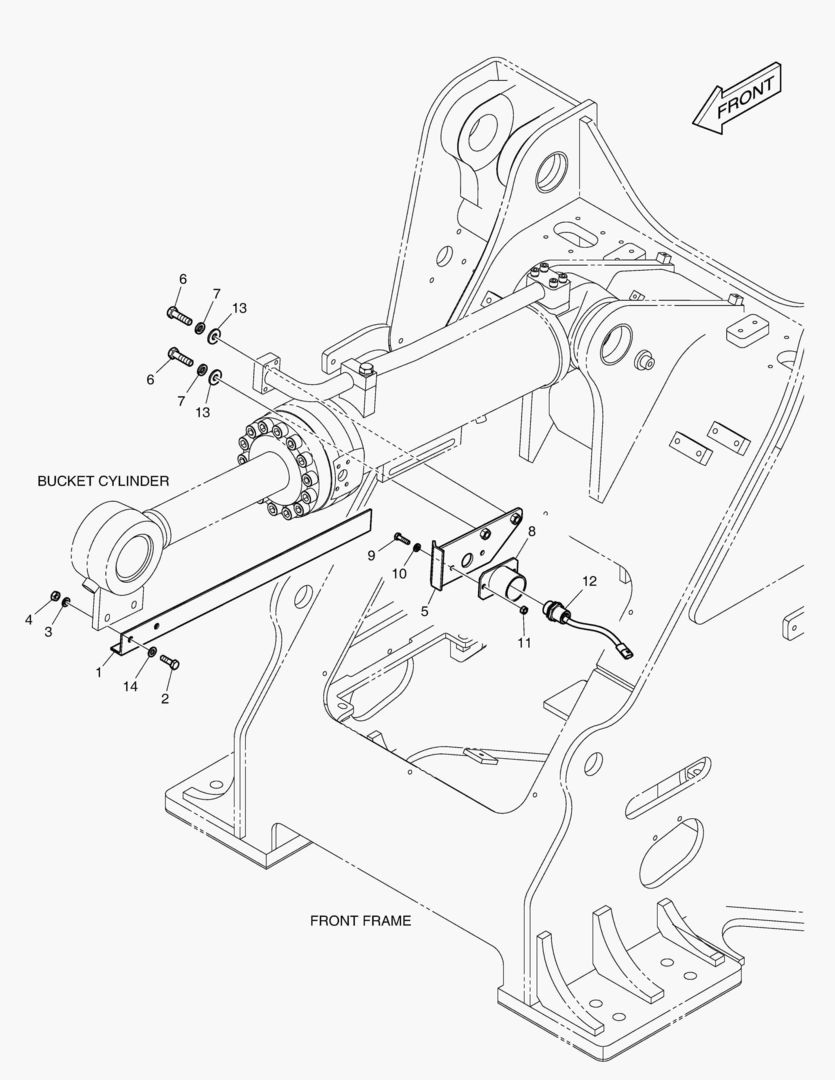 FRONT

6
7
13
6
7
13

BUCKET CYLINDER

8
9
10
5
12
11
4
3
1
14
2

FRONT FRAME