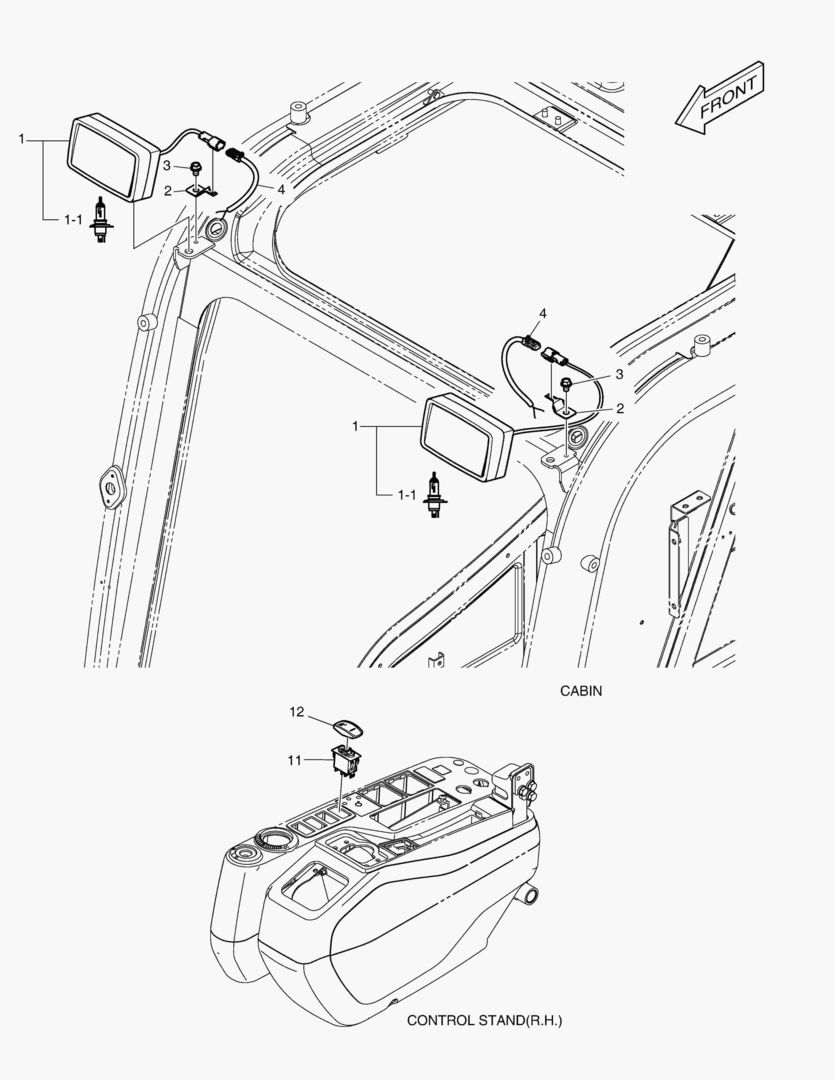 FRONT

1

3

2

4

1-1

4

3

2

1

1-1

CABIN

12

11

CONTROL STAND(R.H.)