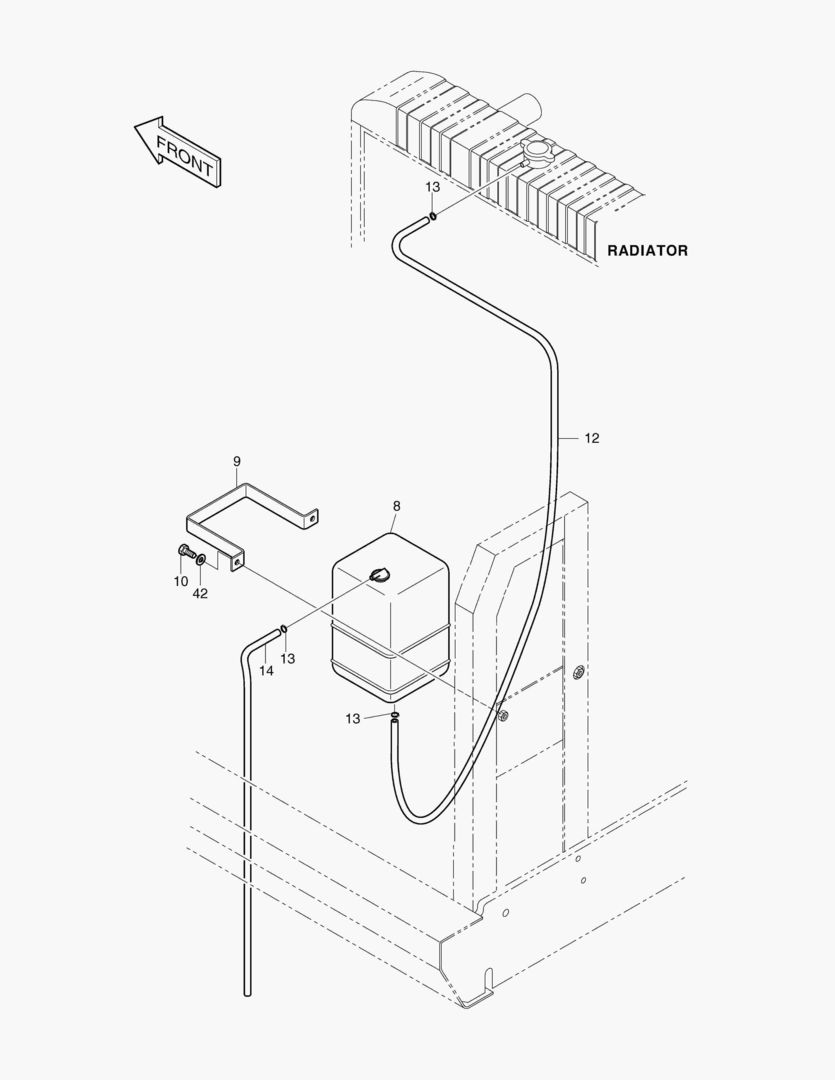 FRONT

13

RADIATOR

12

9

8

10

42

14

13

13