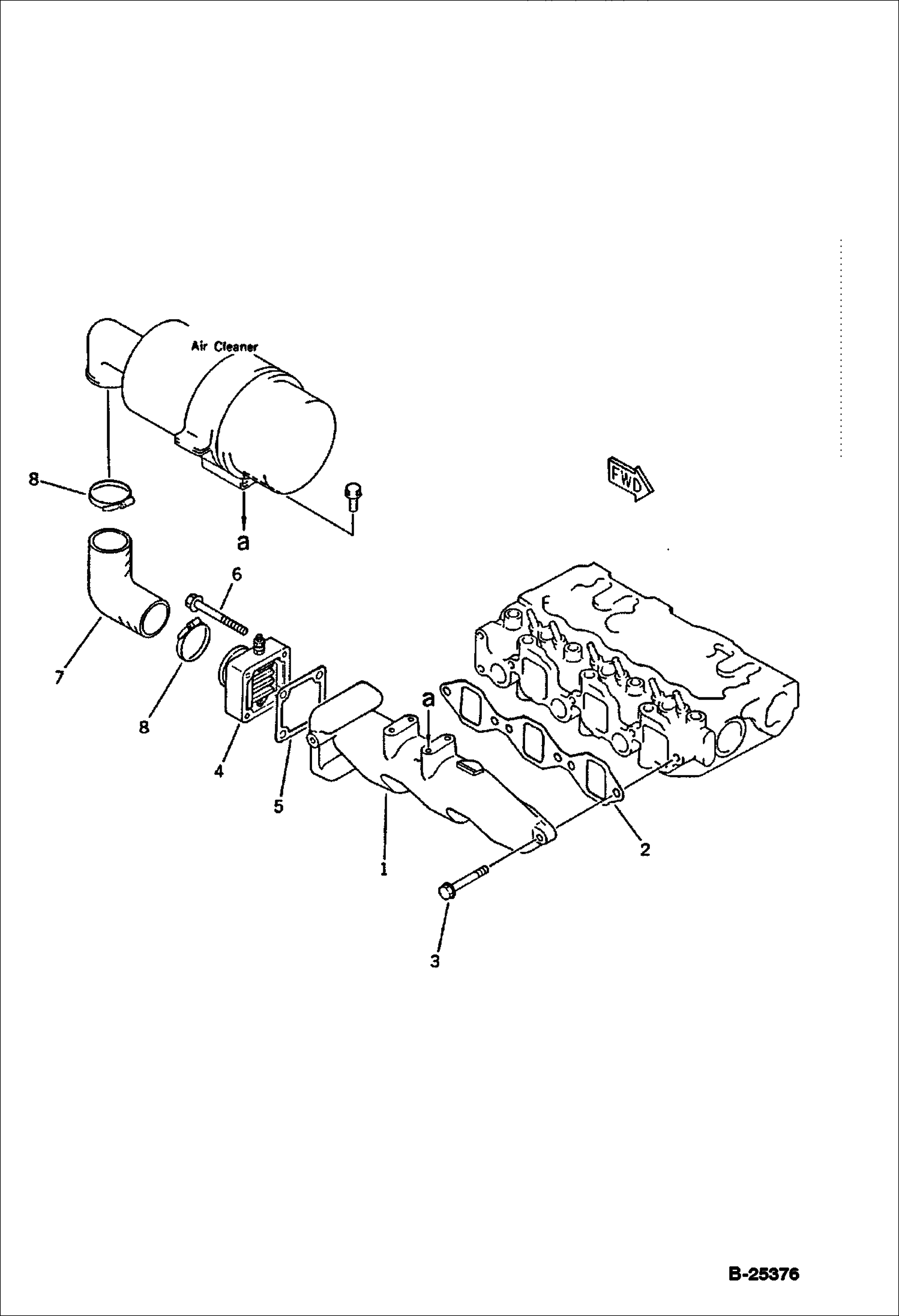 Air Cleaner

FWD

8

a

6

7

8

4

5

a

1

2

3

B-25376