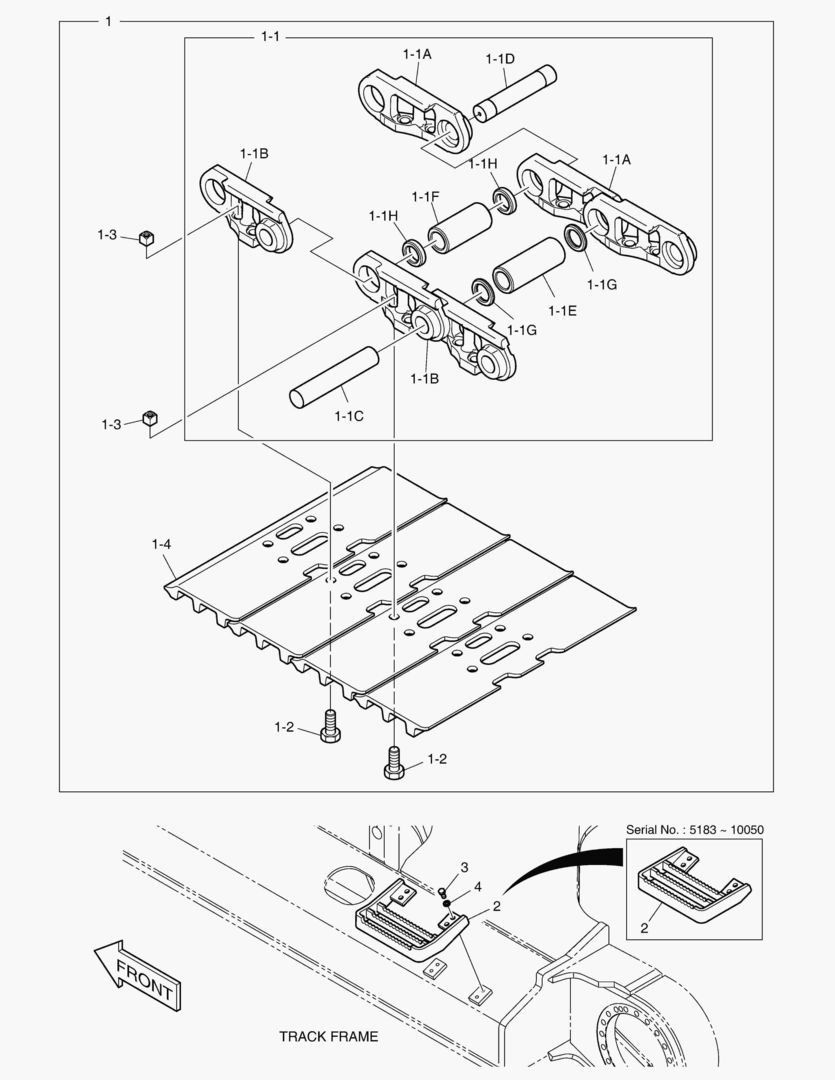 1
1-1
1-1A
1-1D
1-1B
1-1H
1-1A
1-1F
1-1H
1-3
1-1G
1-1E
1-1G
1-1B
1-1C
1-3
1-4
1-2
1-2
Serial No. : 5183 ~ 10050
3
4
2
2
FRONT
TRACK FRAME