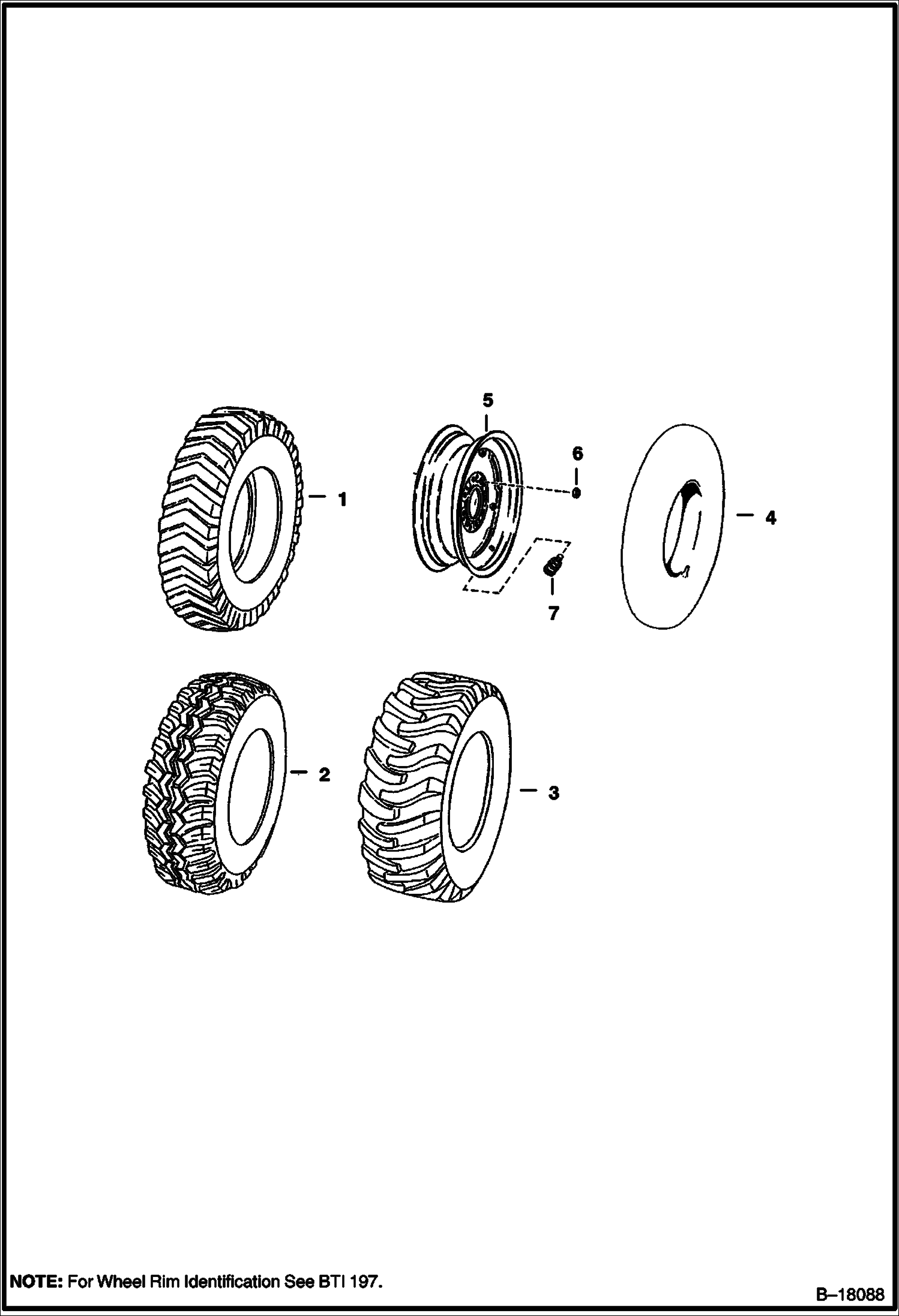 5

6

1

4

7

2

3

NOTE: For Wheel Rim Identification See BTI 197.

B–18088