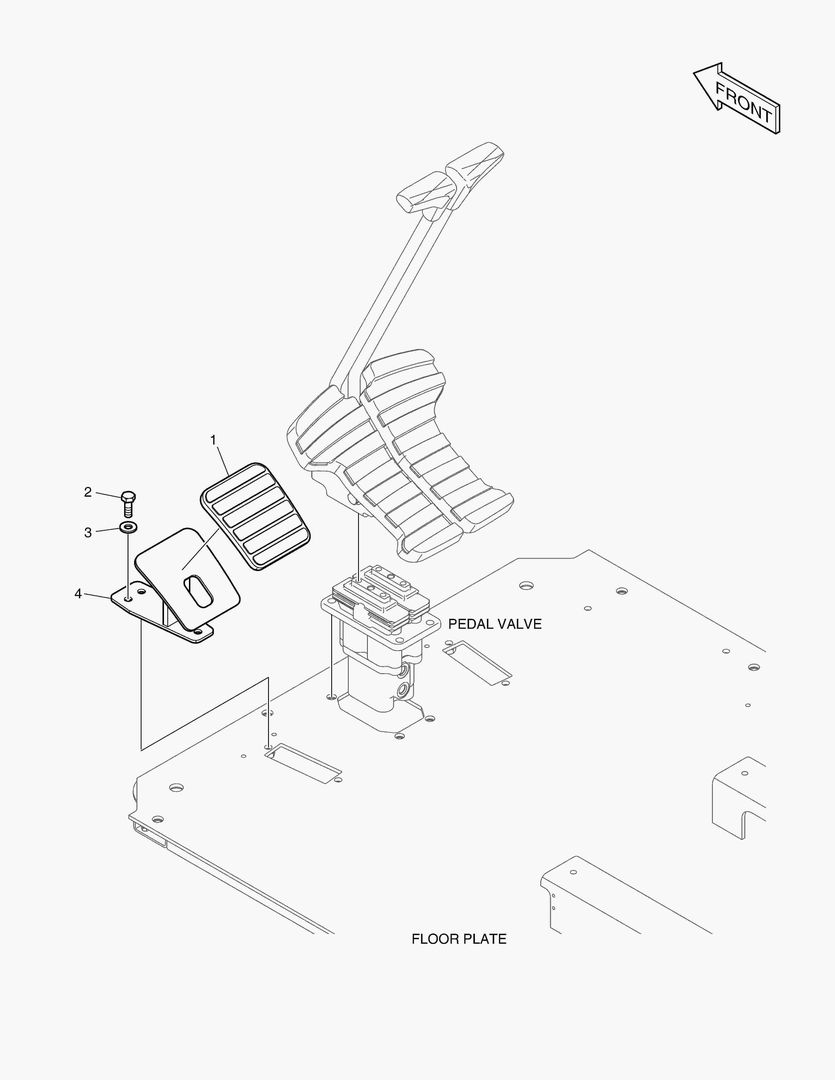 FRONT

1

2

3

4

PEDAL VALVE

FLOOR PLATE