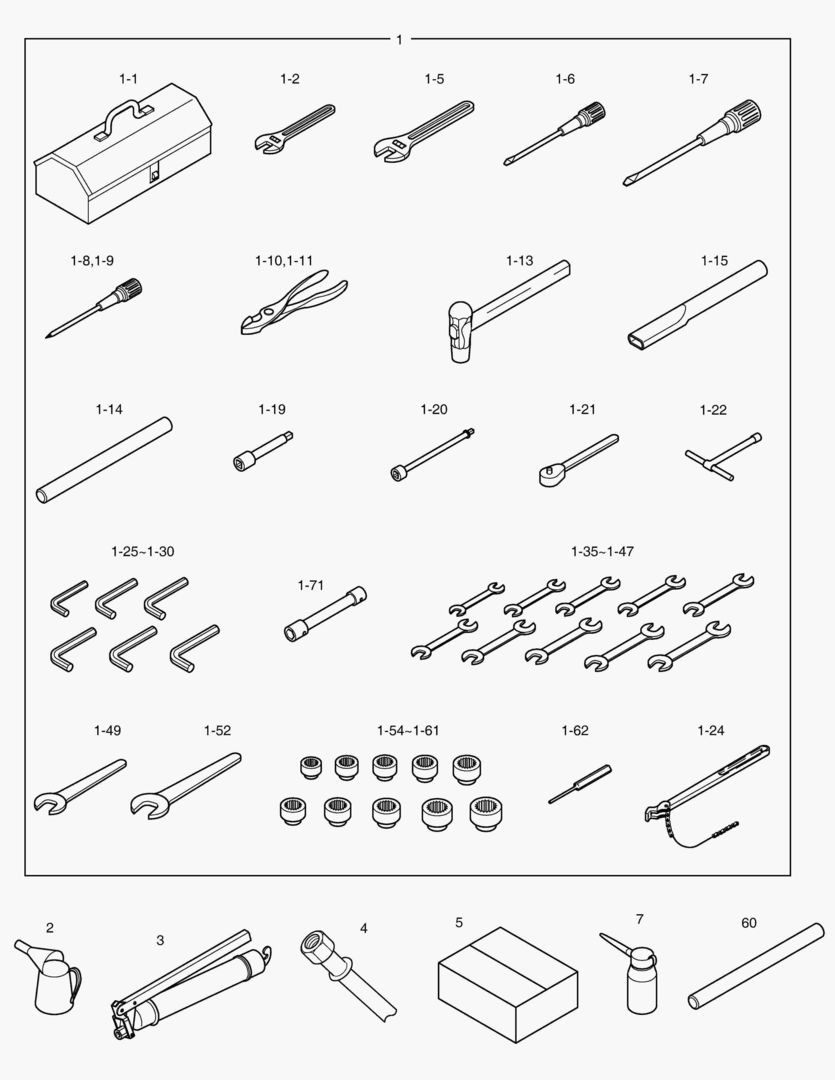 1

1-1
1-2
1-5
1-6
1-7

1-8,1-9
1-10,1-11
1-13
1-15

1-14
1-19
1-20
1-21
1-22

1-25~1-30
1-71
1-35~1-47

1-49
1-52
1-54~1-61
1-62
1-24

2
3
4
5
7
60