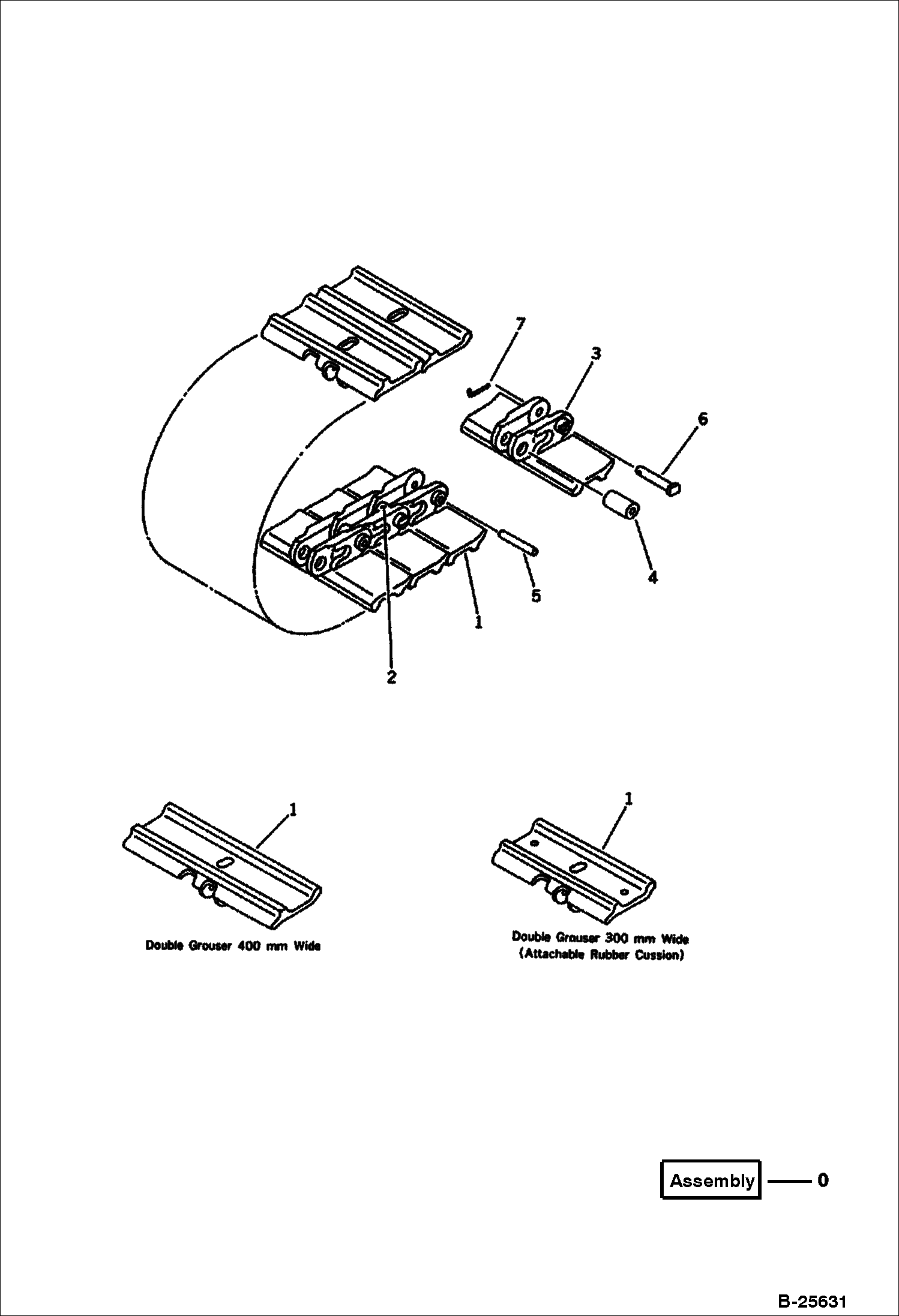 7

3

6

4

5

1

2

1

1

Double Grouser 400 mm Wide

Double Grouser 300 mm Wide (Attachable Rubber Cussion)

Assembly — 0

B-25631