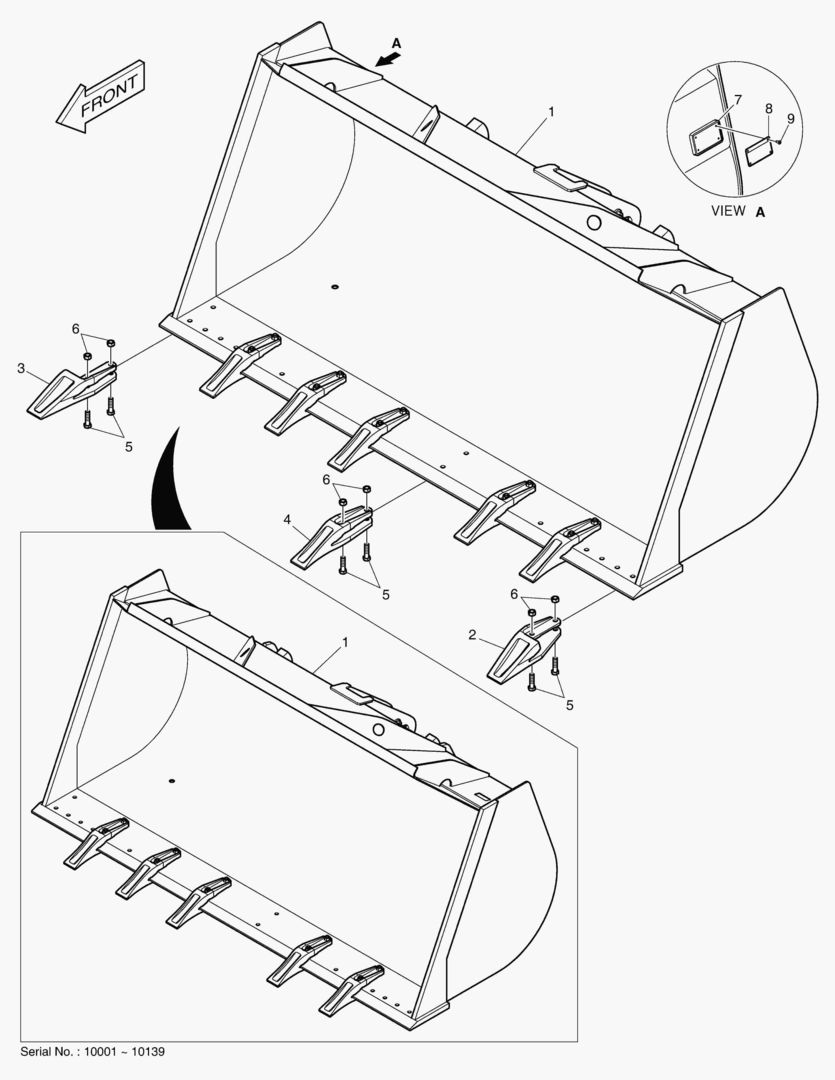 FRONT

A

1

7

8

9

VIEW A

6

3

5

6

4

5

6

2

5

1

Serial No. : 10001 ~ 10139