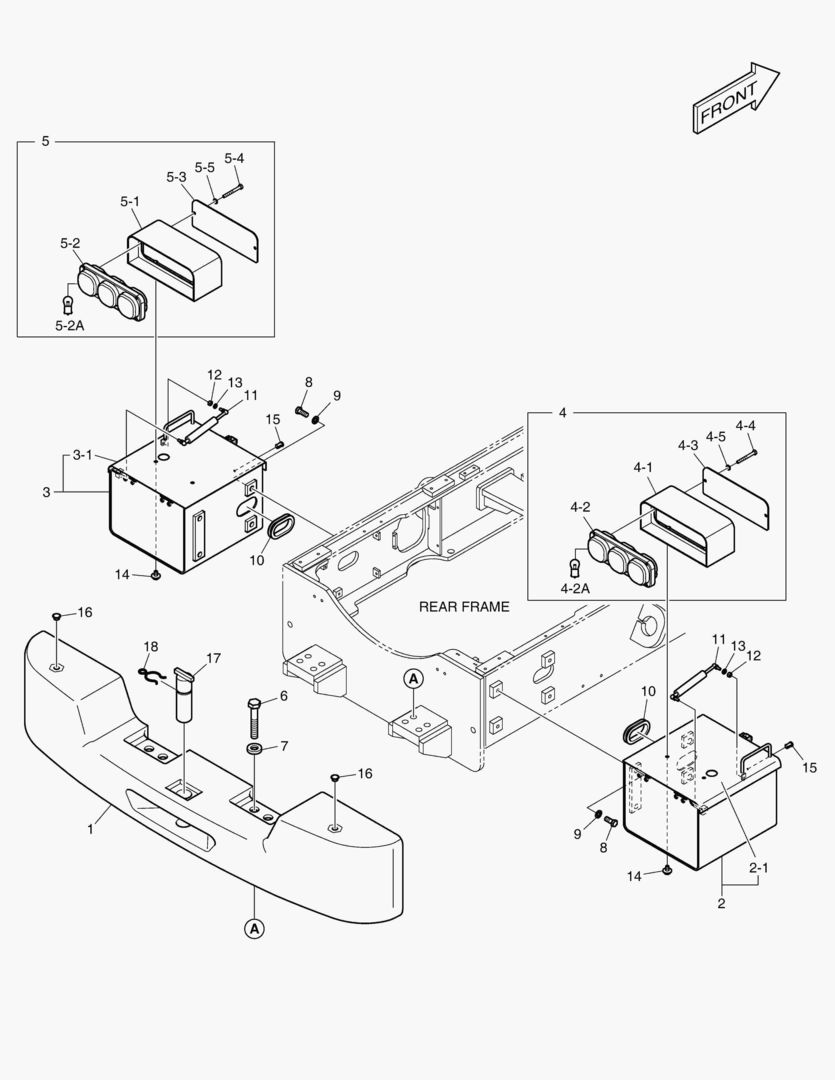 FRONT

5
5-4
5-5
5-3
5-1
5-2
5-2A

12
13
11
8
9
15
3-1
3
10
14

4
4-4
4-5
4-3
4-1
4-2
4-2A

REAR FRAME

16
18
17
6
7
16
A
1
A

11
13
12
10
15
9
8
14
2-1
2