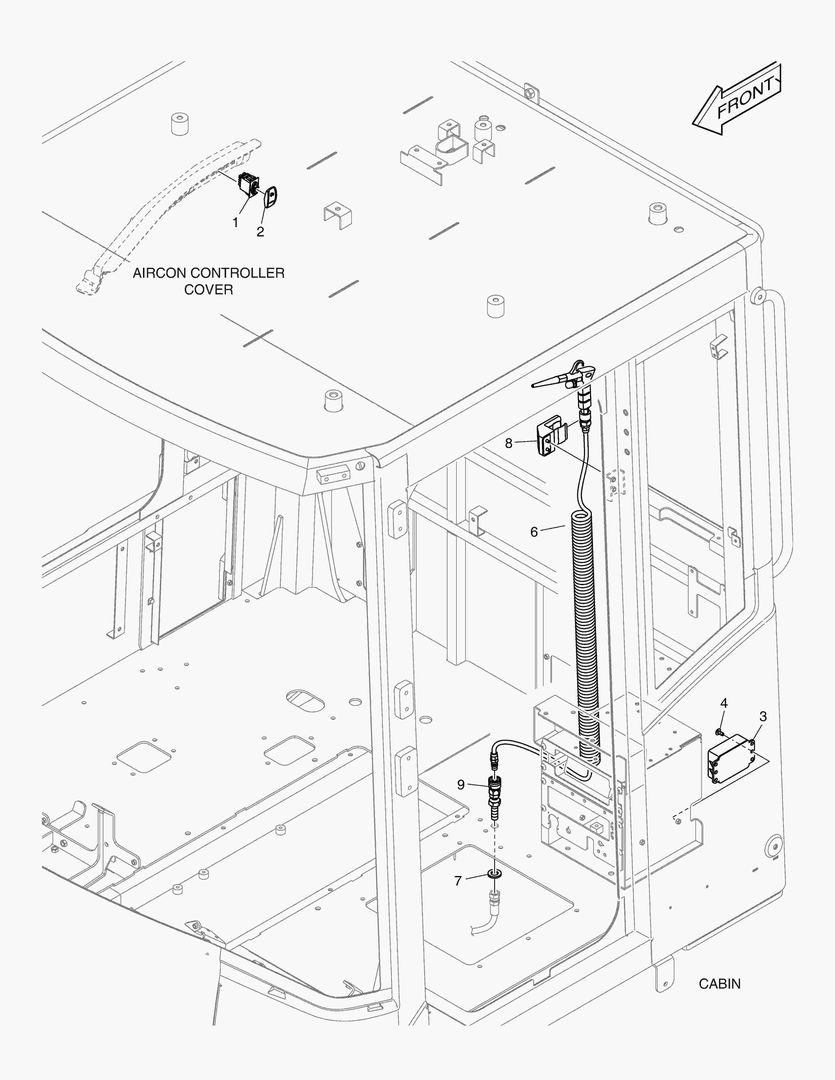 FRONT

1
2
AIRCON CONTROLLER COVER

8
6
4
3
9
7

CABIN