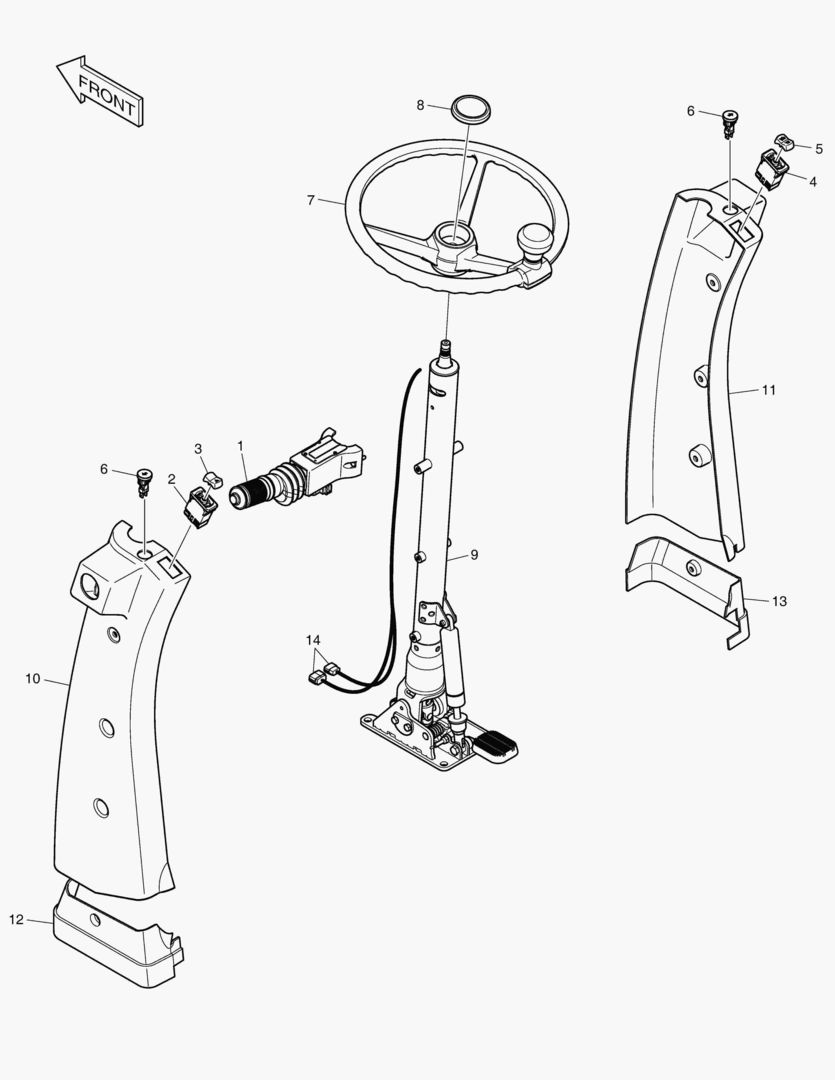 FRONT

8
6
5
4
7
11
3
1
6
2
9
13
14
10
12