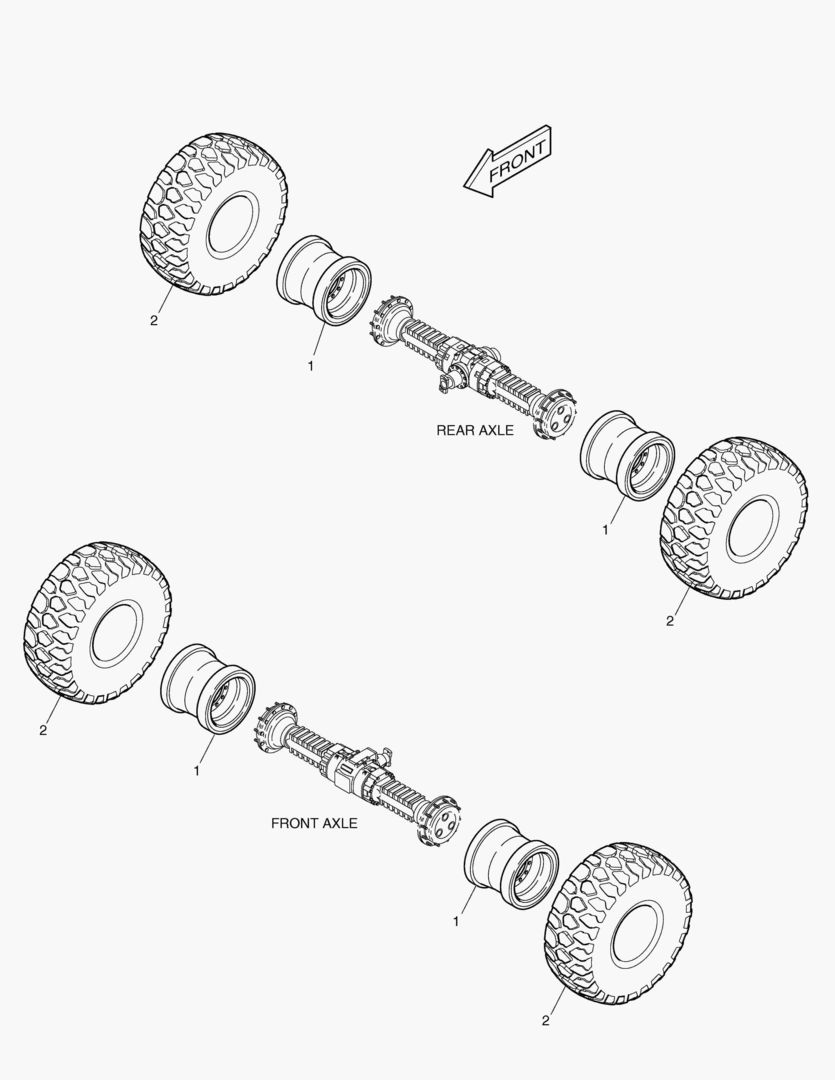 FRONT

2

1

REAR AXLE

1

2

2

1

FRONT AXLE

1

2