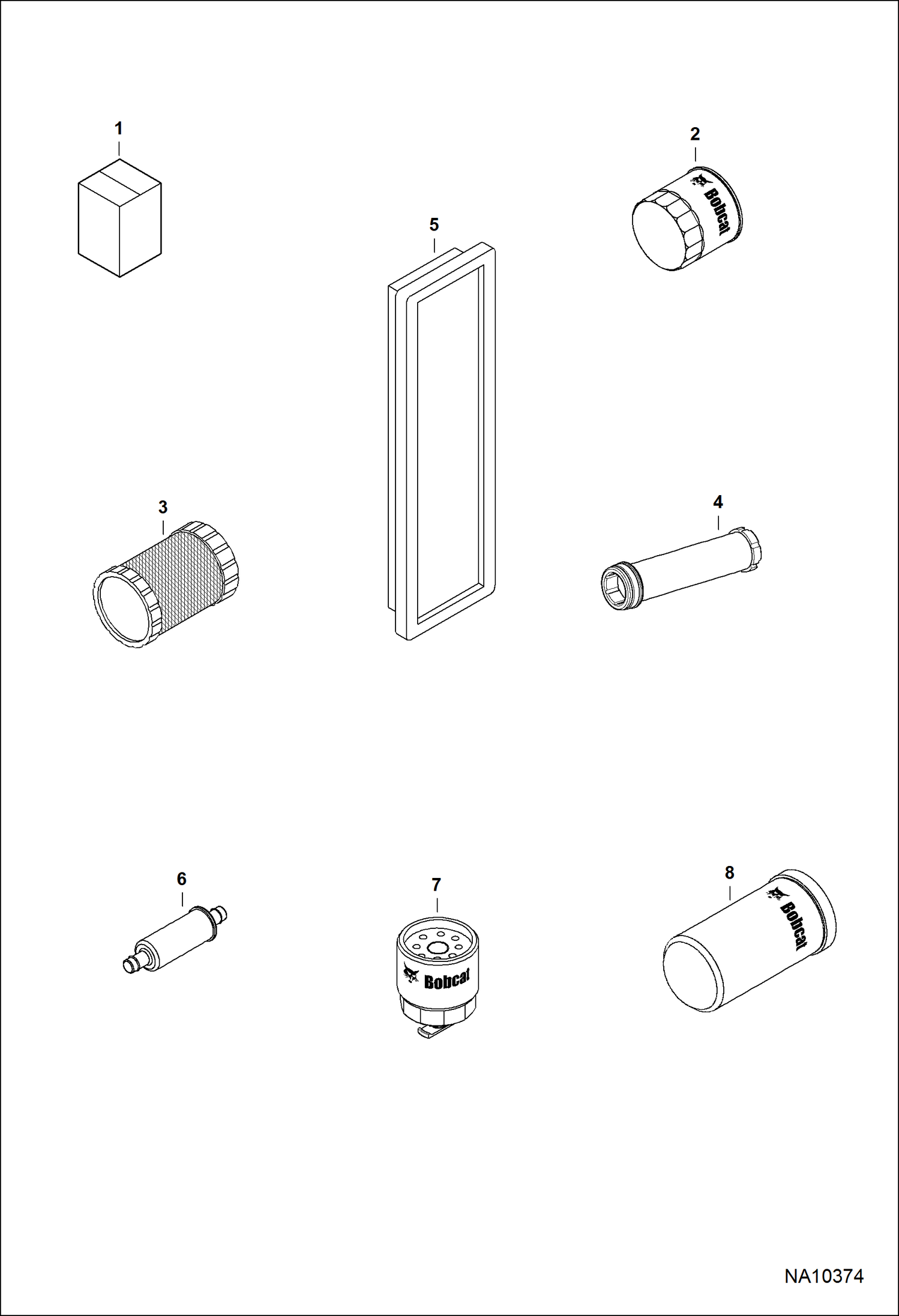 1

2

Bobcat

5

3

4

6

7

Bobcat

8

Bobcat

NA10374