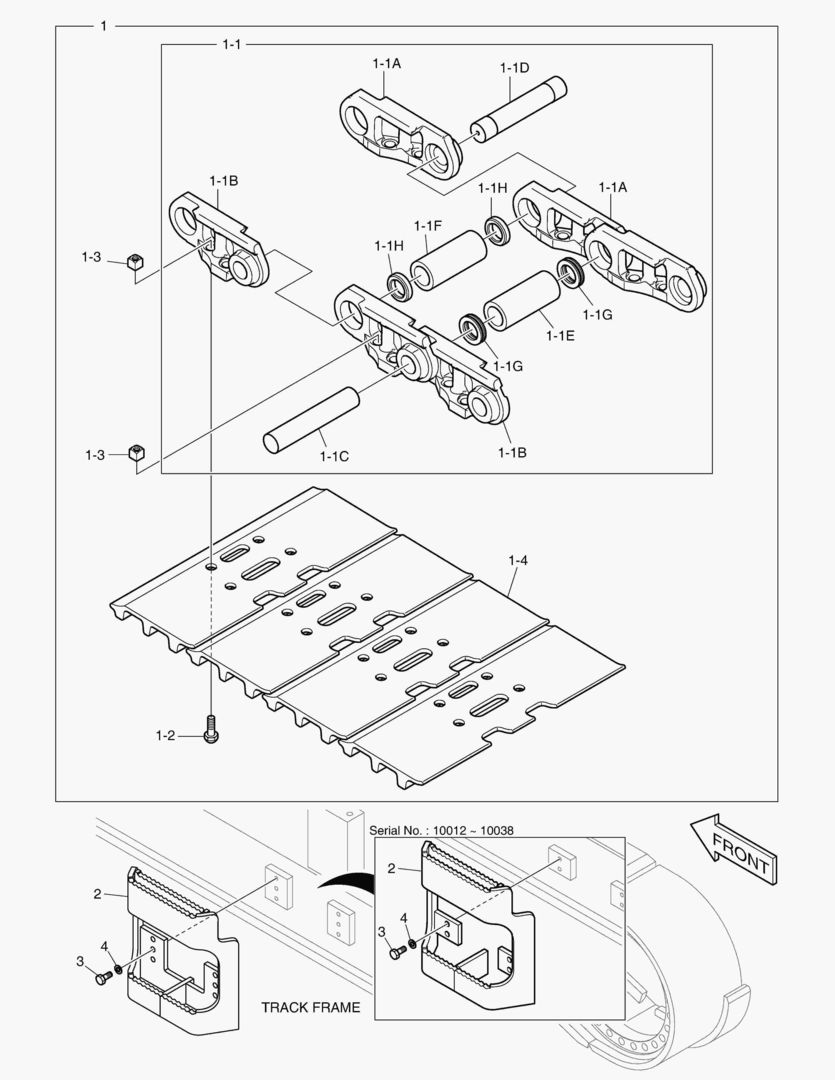 1
1-1
1-1A
1-1D
1-1B
1-1H
1-1A
1-1F
1-3
1-1H
1-1G
1-1E
1-1G
1-3
1-1C
1-1B
1-4
1-2
Serial No. : 10012 ~ 10038
FRONT
2
2
4
3
4
3
TRACK FRAME