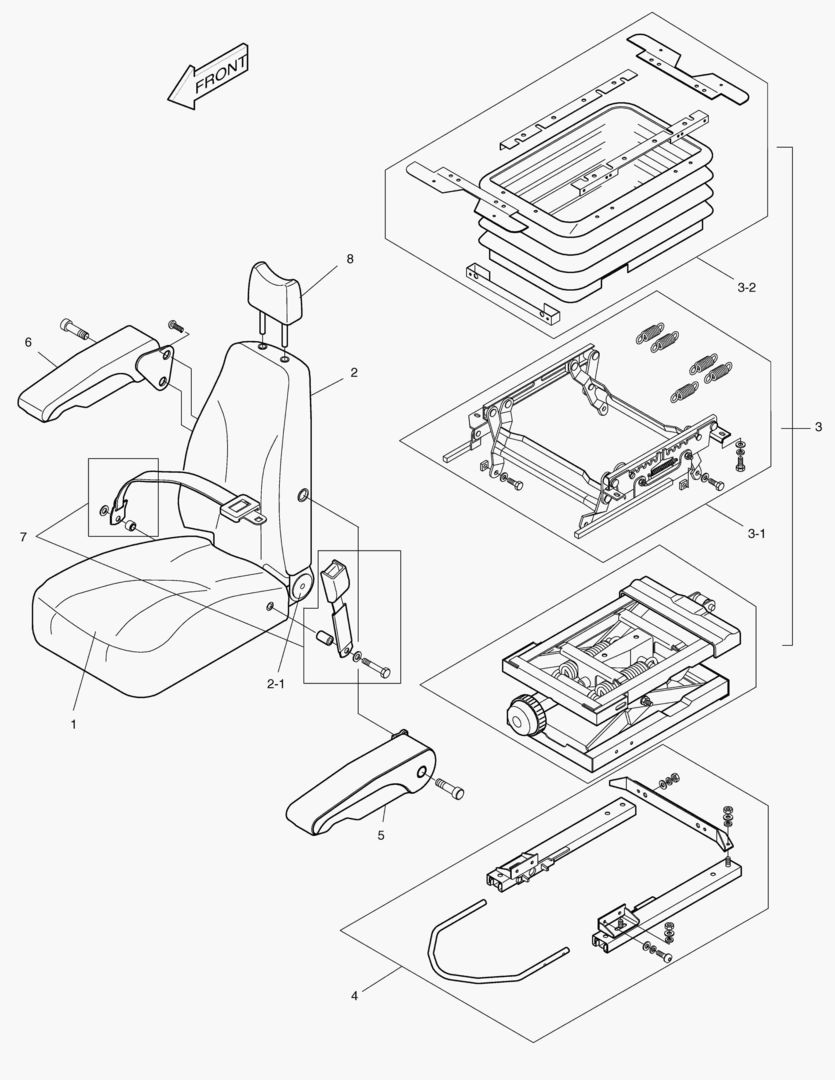 FRONT

8

6

2

3-2

3

7

3-1

2-1

1

5

4