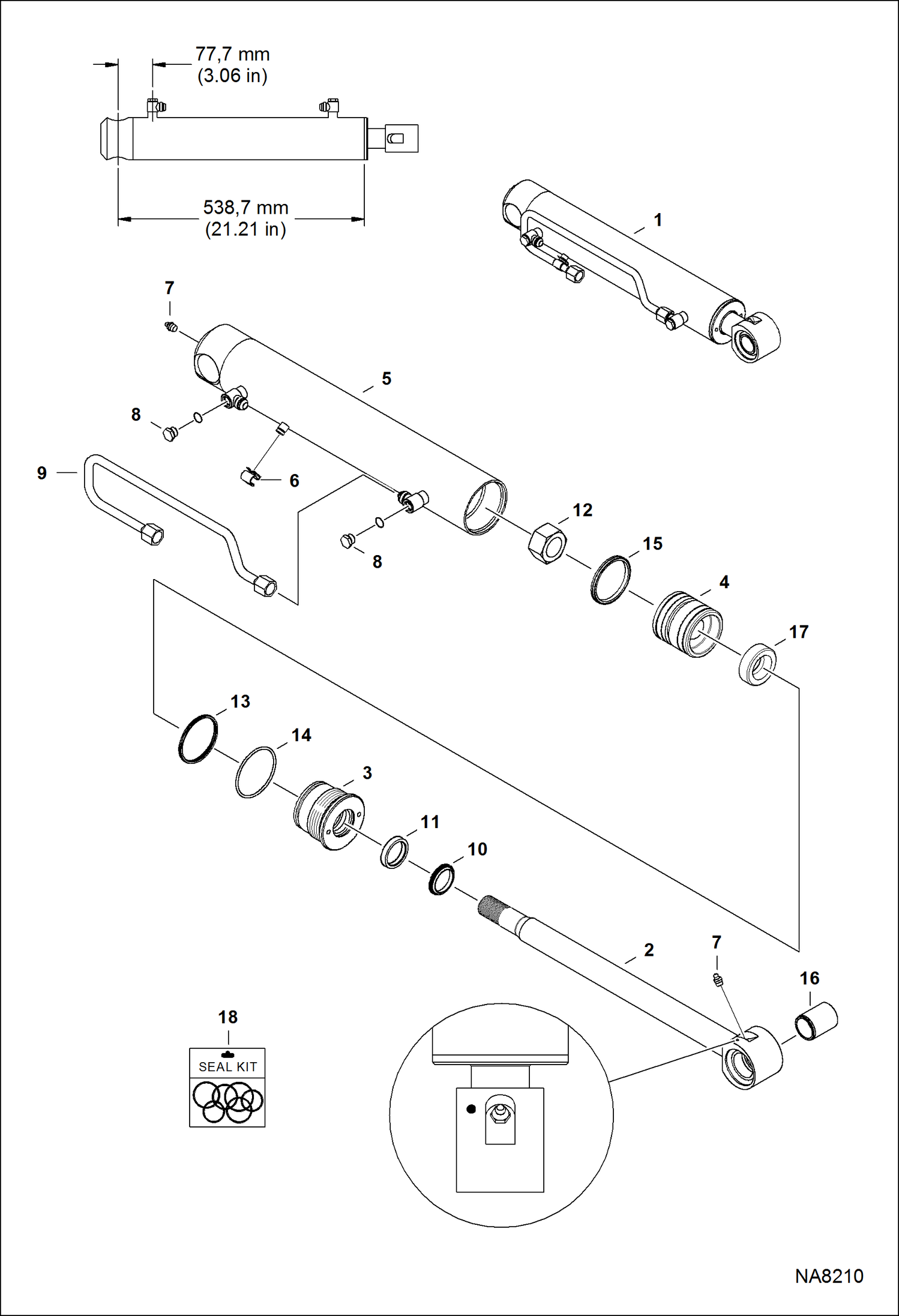 77,7 mm
(3.06 in)

538,7 mm
(21.21 in)

1

7

5

8

6

9

12

8

15

4

17

13

14

3

11

10

2

7

16

18

SEAL KIT

NA8210