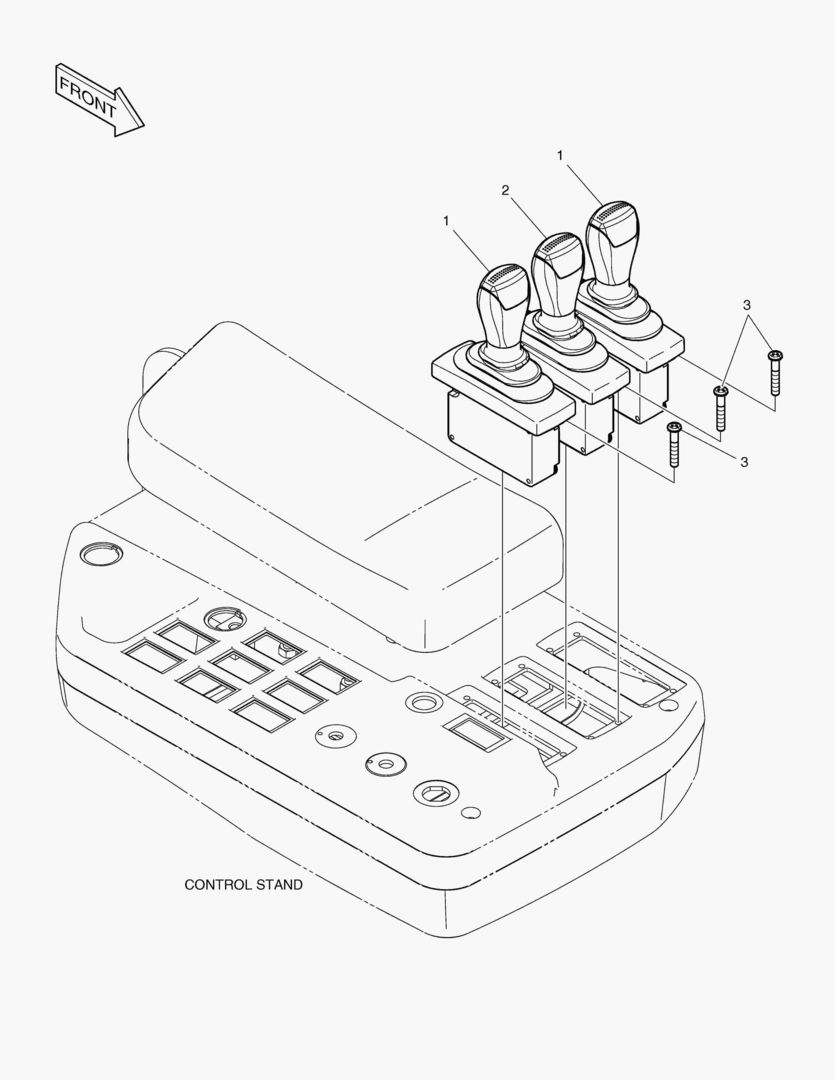 FRONT

1

2

1

3

3

CONTROL STAND