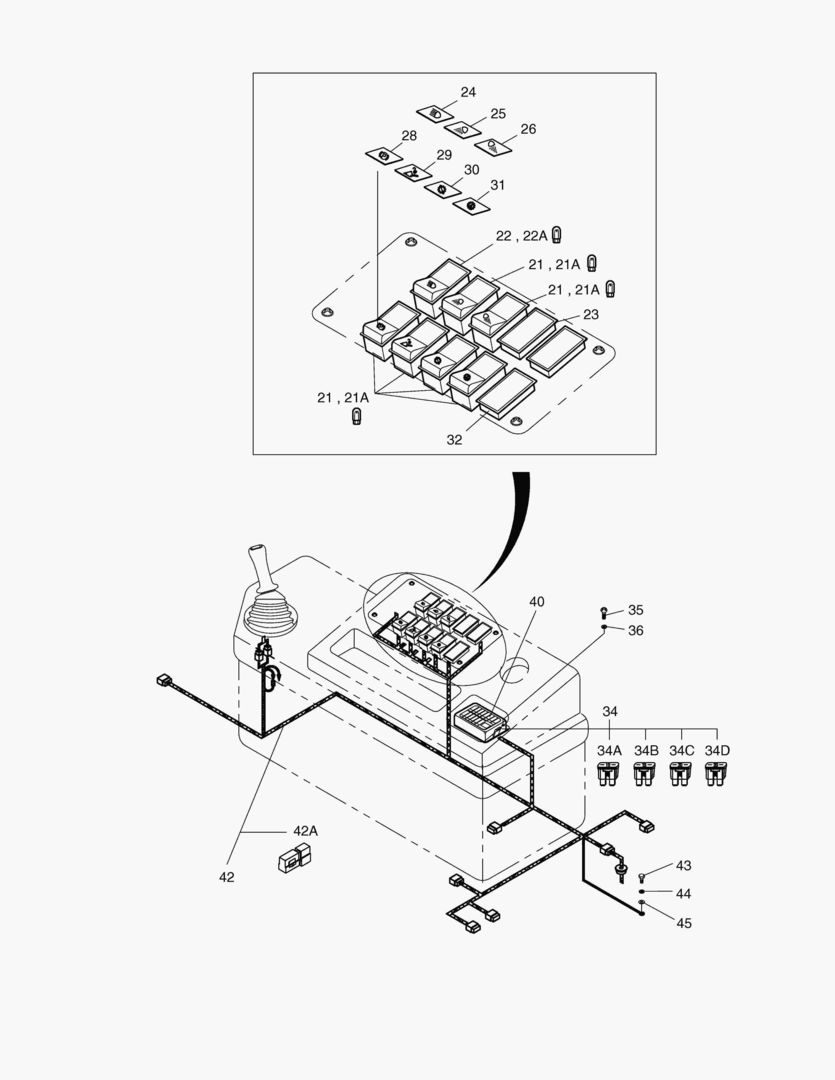 24
25
26
28
29
30
31
22 , 22A
21 , 21A
21 , 21A
23
21 , 21A
32
40
35
36
34
34A
34B
34C
34D
42A
42
43
44
45