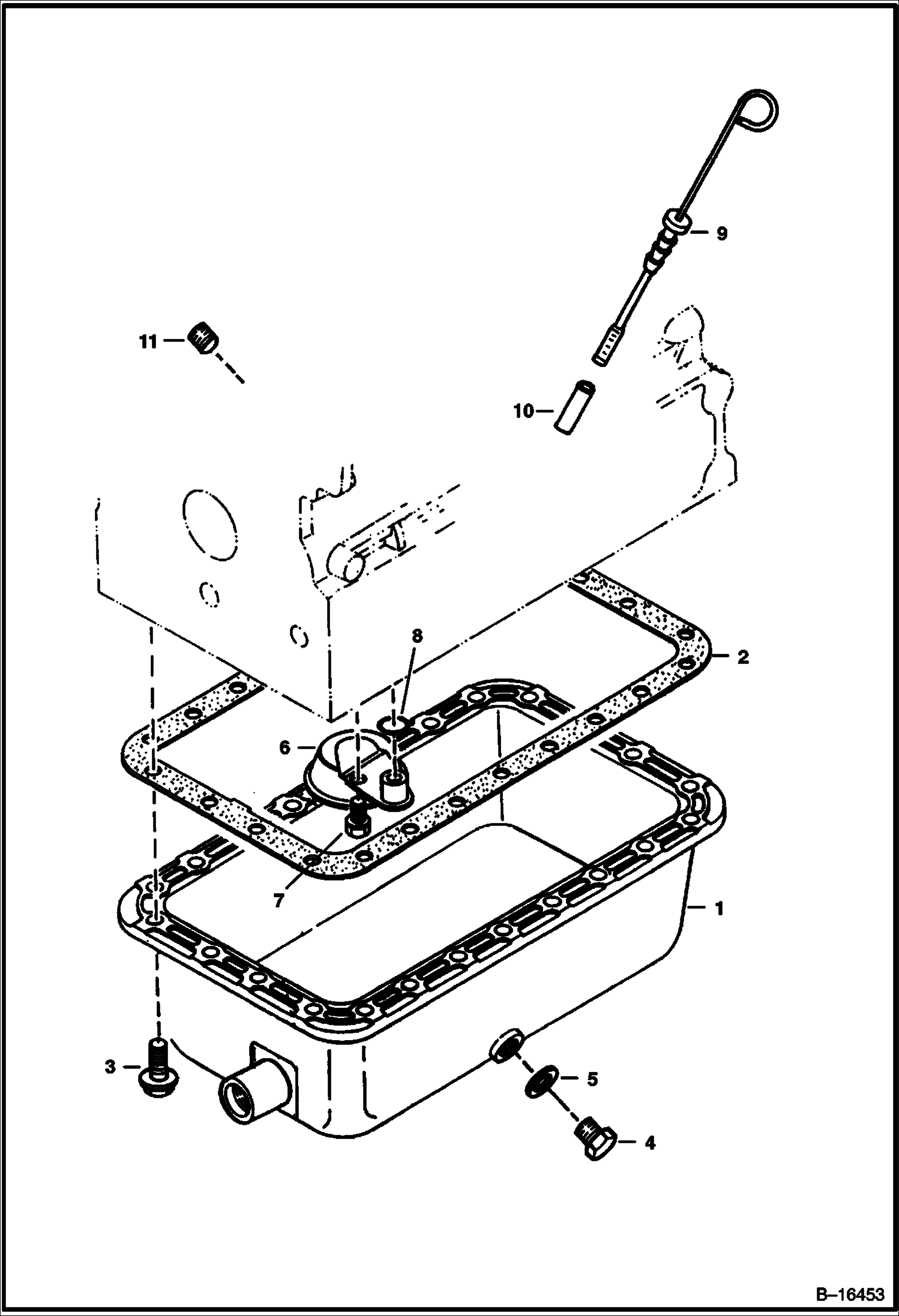 9

11

10

8

2

6

7

1

3

5

4

B–16453