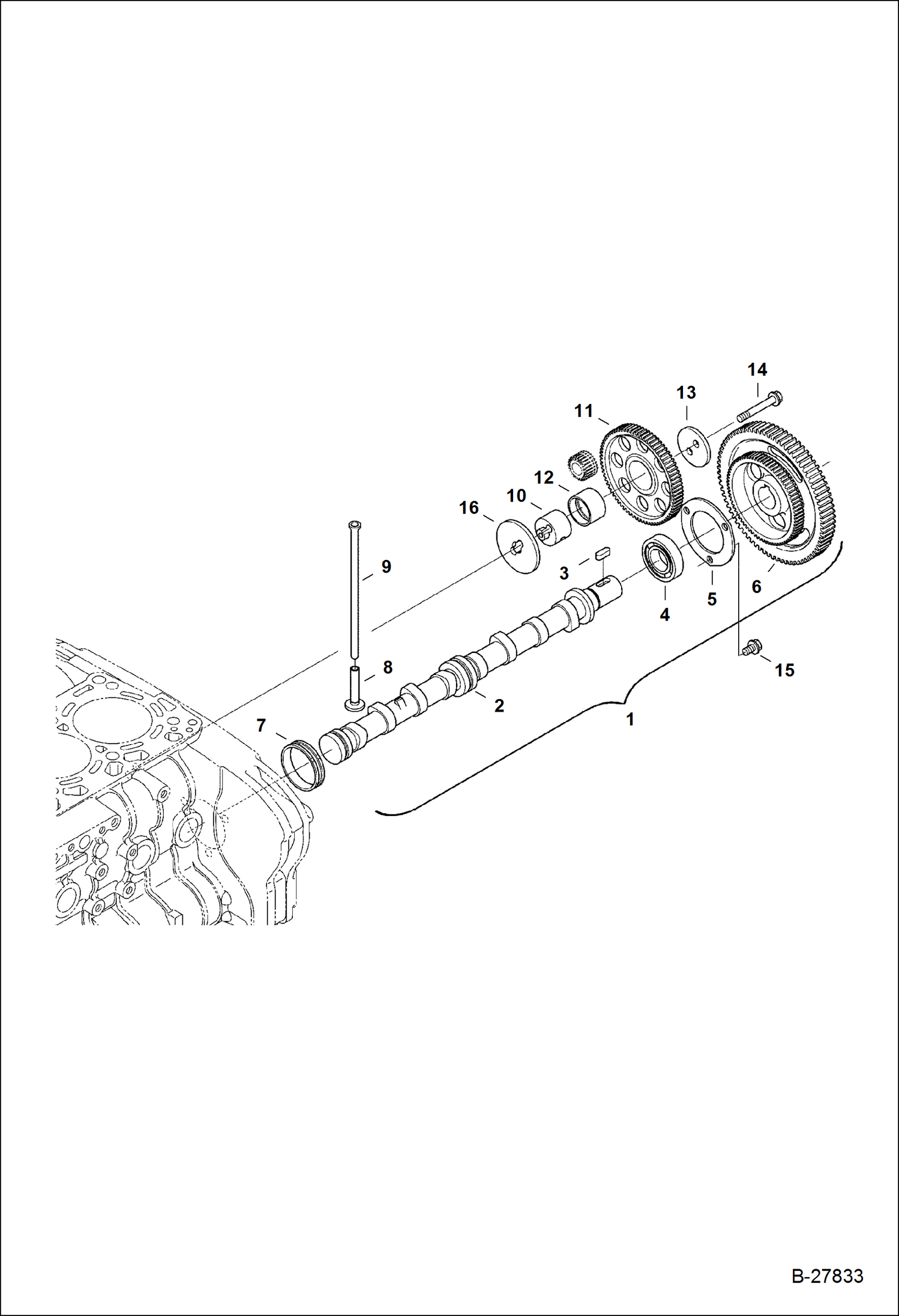 14
13
11
12
10
16
9
3
4
5
6
15
8
2
7
1
B-27833