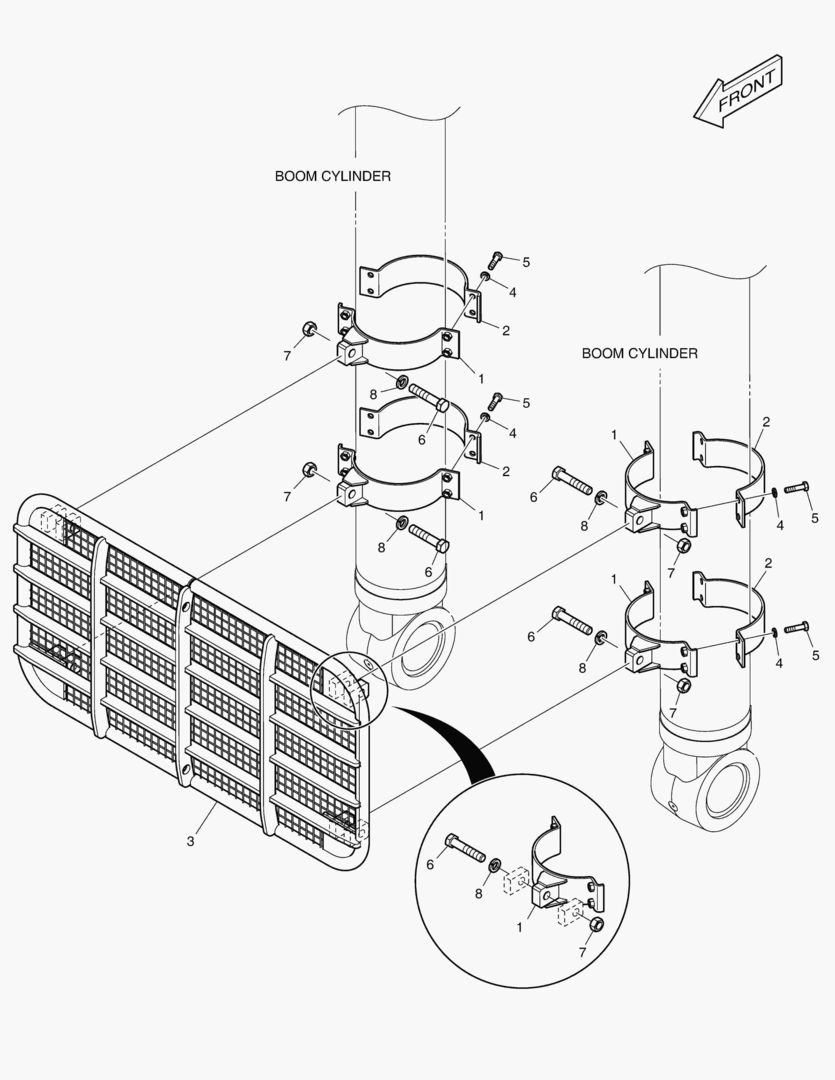 FRONT

BOOM CYLINDER

5
4
2
7
1
8
6
5
4
2
7
1
8
6

BOOM CYLINDER

1
2
6
8
4
5
7
1
2
6
8
4
5
7

3

6
8
1
7