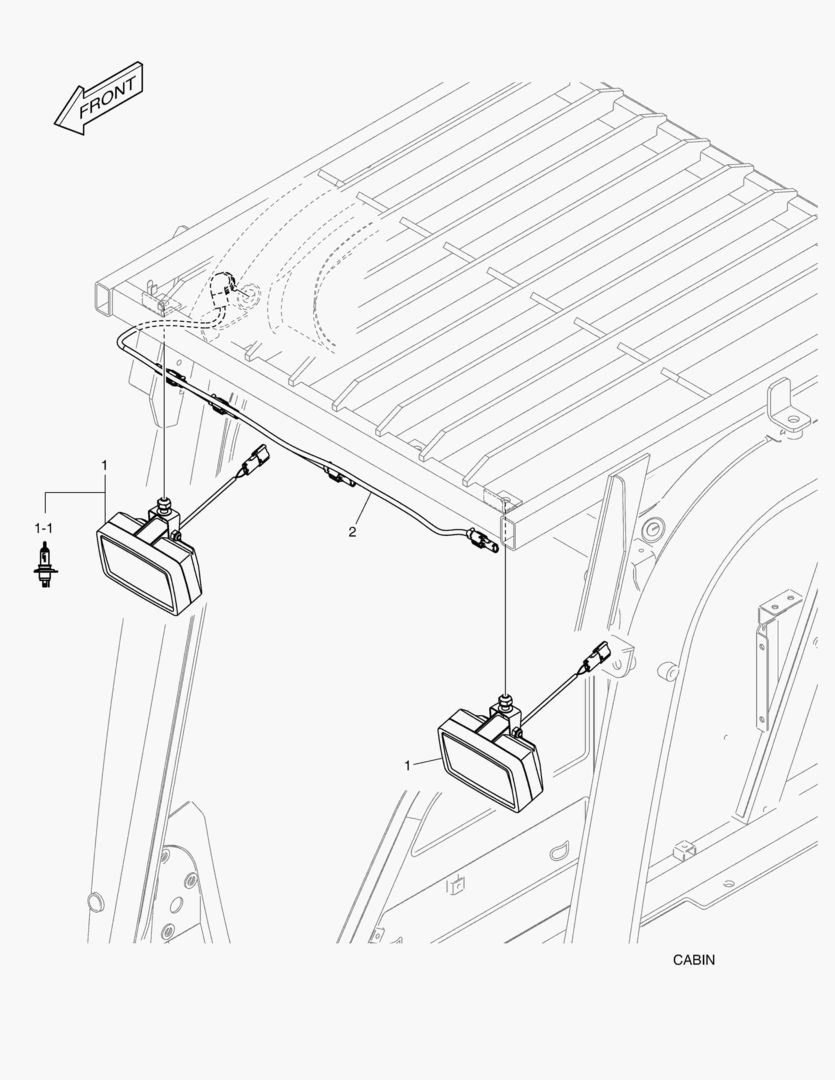 FRONT

1

1-1

2

1

CABIN