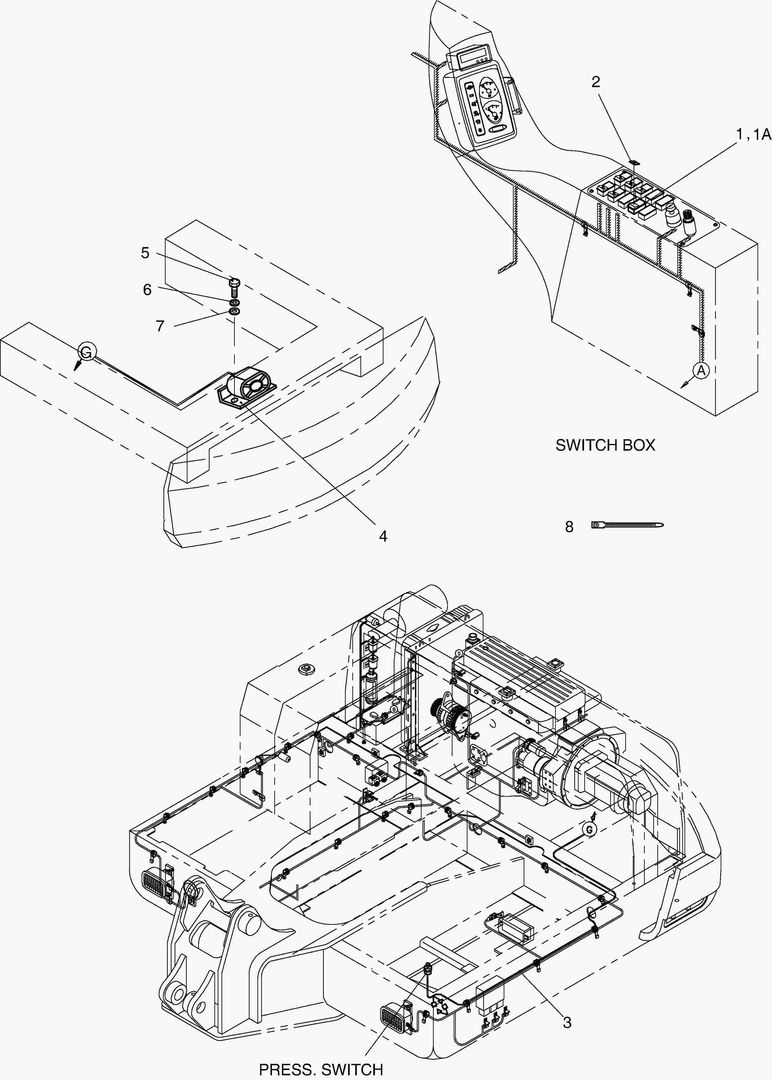 2
1, 1A
5
6
7
G
A
SWITCH BOX
4
8
G
3
PRESS. SWITCH