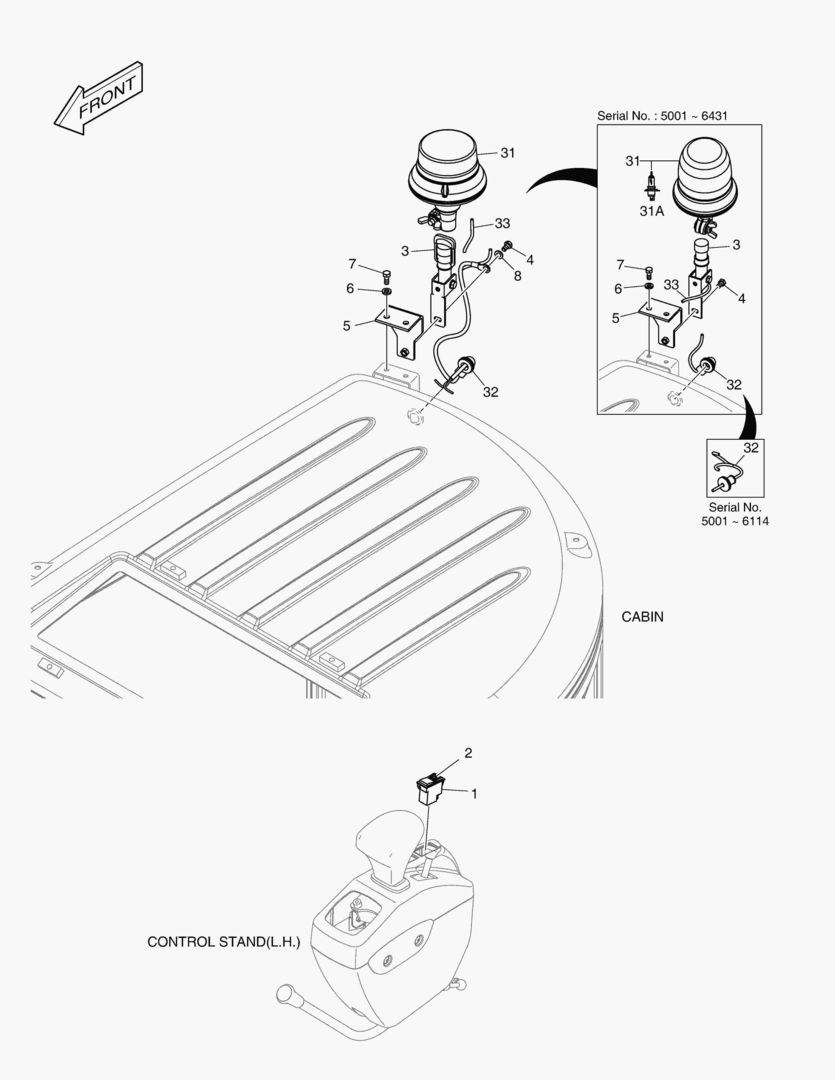 FRONT

31
33
3
4
8
7
6
5
32

Serial No. : 5001 ~ 6431
31
31A
3
7
6
33
4
5
32

32
Serial No.
5001 ~ 6114

CABIN

2
1

CONTROL STAND(L.H.)