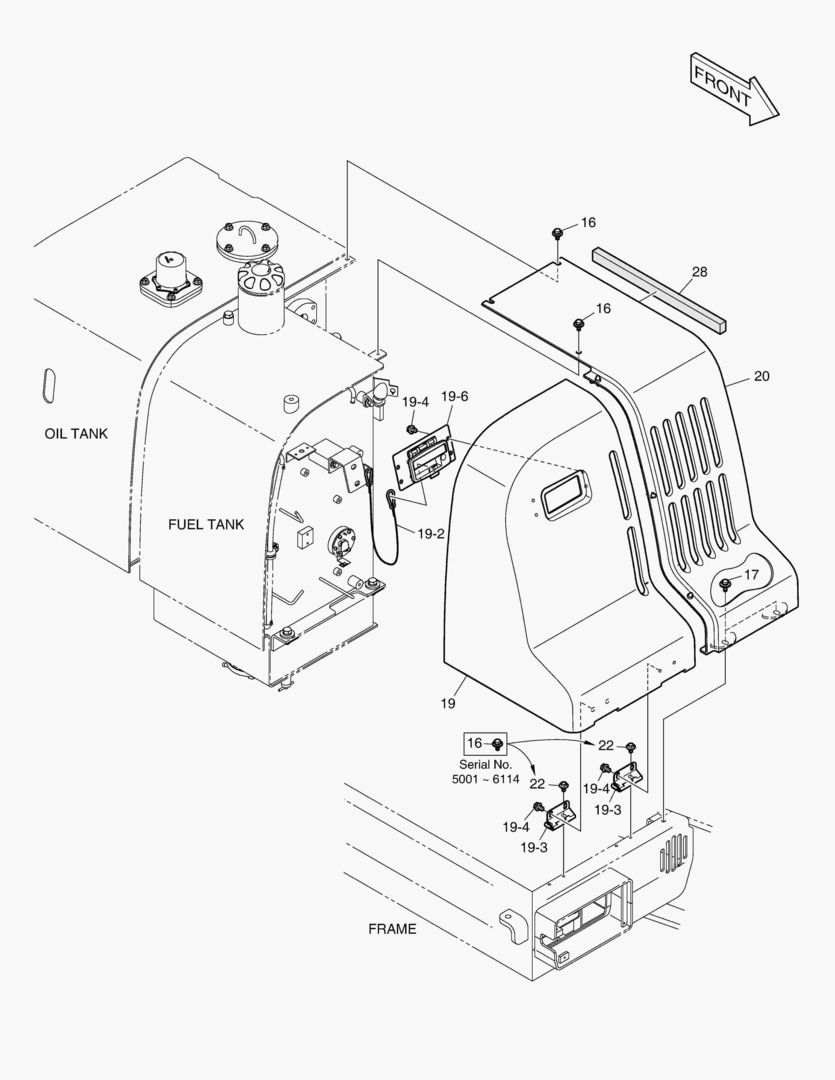 FRONT

16

28

16

20

OIL TANK

19-4

19-6

FUEL TANK

19-2

17

19

16

Serial No.
5001 ~ 6114

22

22

19-4

19-3

19-4

19-3

FRAME